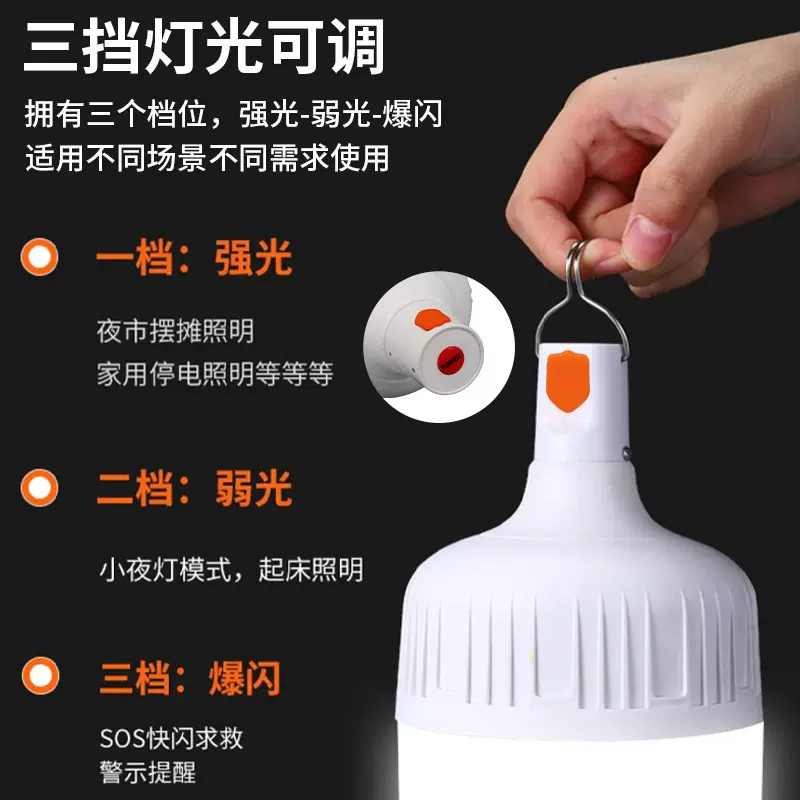 三挡灯光可调

拥有三个档位，强光-弱光-爆闪
适用不同场景不同需求使用

一档：强光

夜市摆摊照明
家用停电照明等等等

二档：弱光

小夜灯模式，起床照明

三档：爆闪

SOS快闪求救
警示提醒