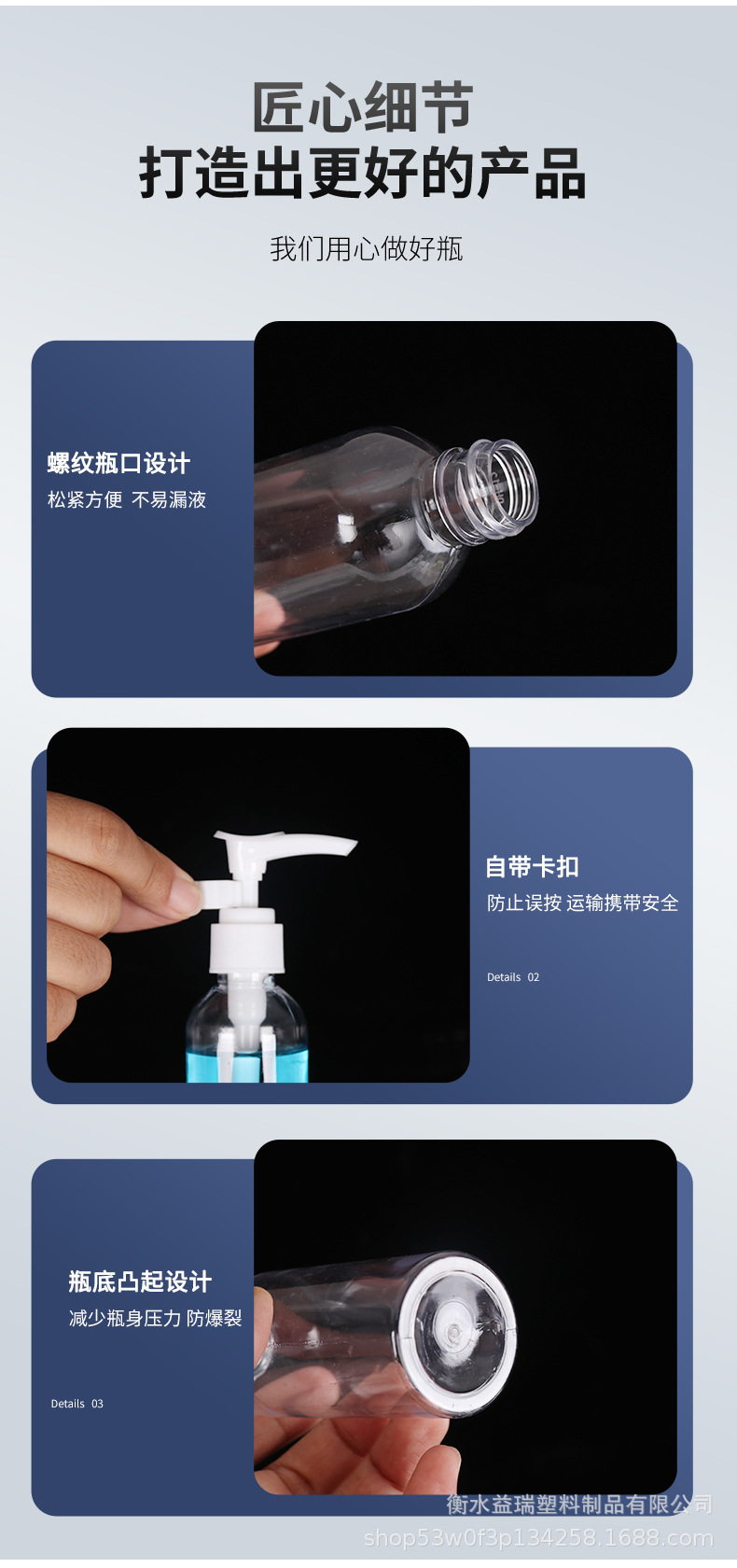 匠心细节
打造出更好的产品

我们用心做好瓶

螺纹瓶口设计
松紧方便 不易漏液

自带卡扣
防止误按 运输携带安全

Details 02

瓶底凸起设计
减少瓶身压力 防爆裂

Details 03

衡水益瑞塑料制品有限公司
shop53w0f3p134258.1688.com