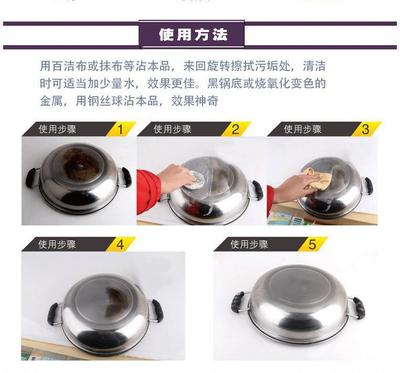 使用方法

用百洁布或抹布等沾本品，来回旋转擦拭污垢处，清洁时可适当加少量水，效果更佳。黑锅底或烧氧化变色的金属，用钢丝球沾本品，效果神奇

使用步骤 1

使用步骤 2

使用步骤 3

使用步骤 4

使用步骤 5