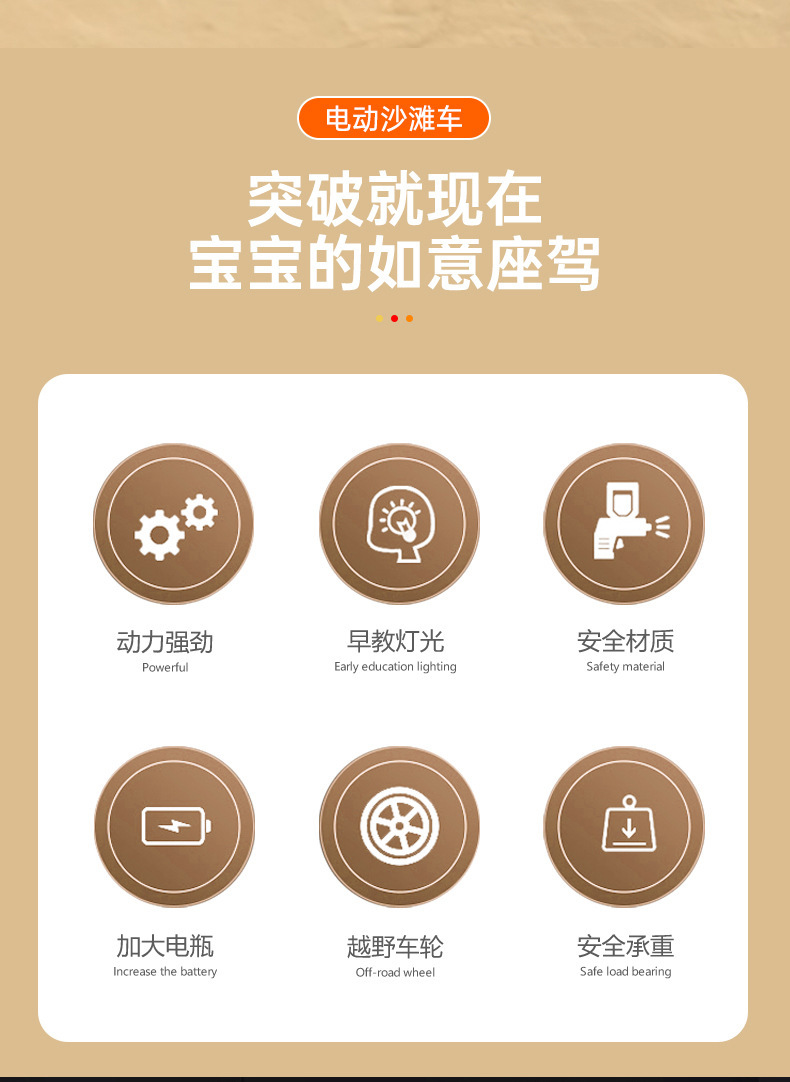 电动沙滩车

突破就现在
宝宝的如意座驾

动力强劲
Powerful

早教灯光
Early education lighting

安全材质
Safety material

加大电瓶
Increase the battery

越野车轮
Off-road wheel

安全承重
Safe load bearing