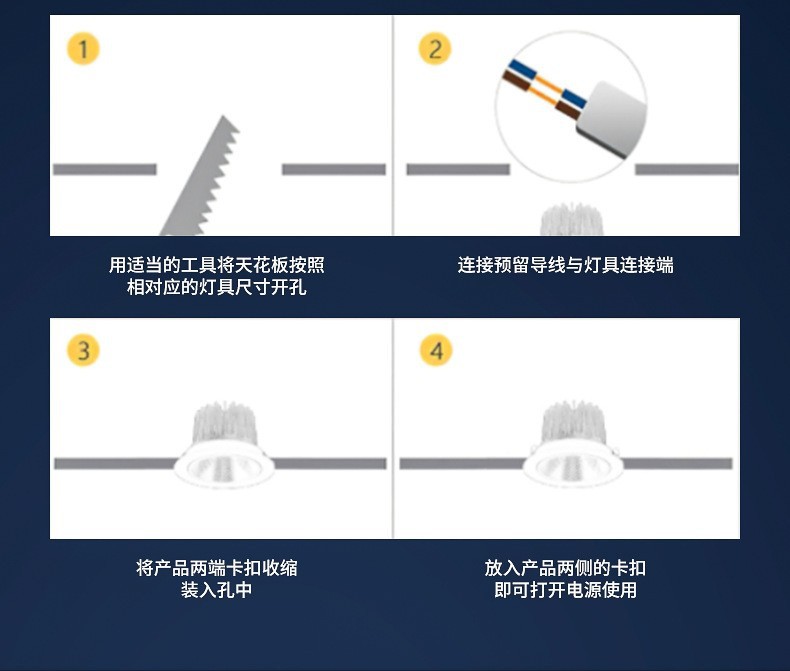 1

用适当的工具将天花板按照相对应的灯具尺寸开孔

2

连接预留导线与灯具连接端

3

将产品两端卡扣收缩装入孔中

4

放入产品两侧的卡扣即可打开电源使用