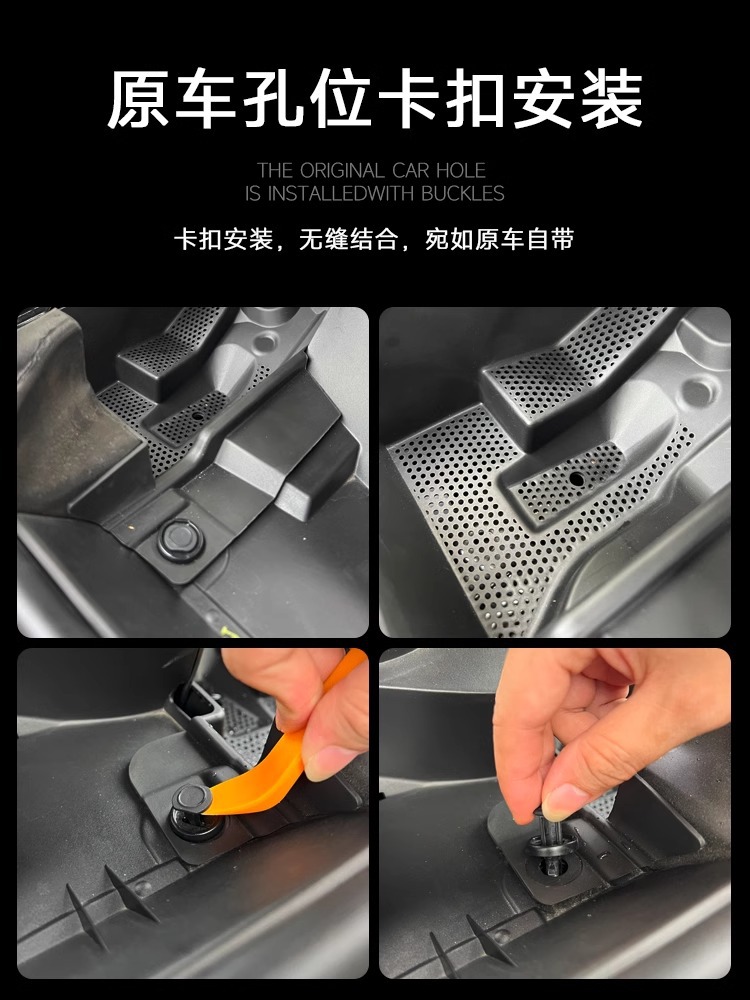 原车孔位卡扣安装

THE ORIGINAL CAR HOLE
IS INSTALLEDWITH BUCKLES

卡扣安装，无缝结合，宛如原车自带