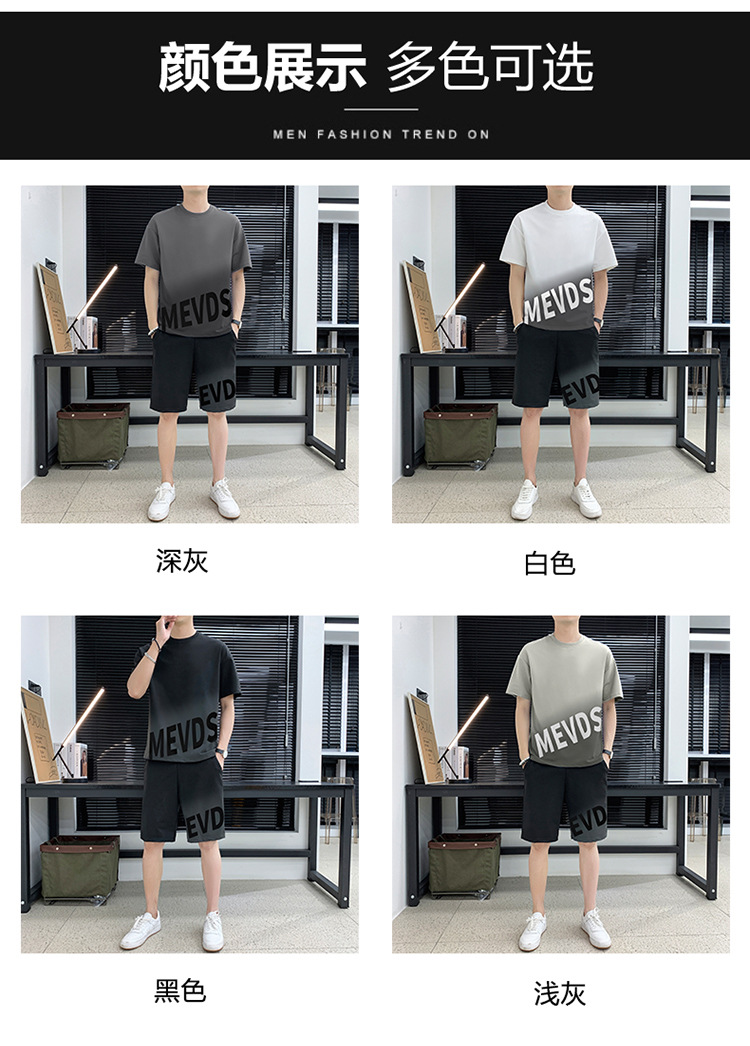 颜色展示 多色可选

MEN FASHION TREND ON

MEVDS

EVD

深灰

MEVDS

EVD

白色

MEVDS

EVD

黑色

MEVDS

浅灰