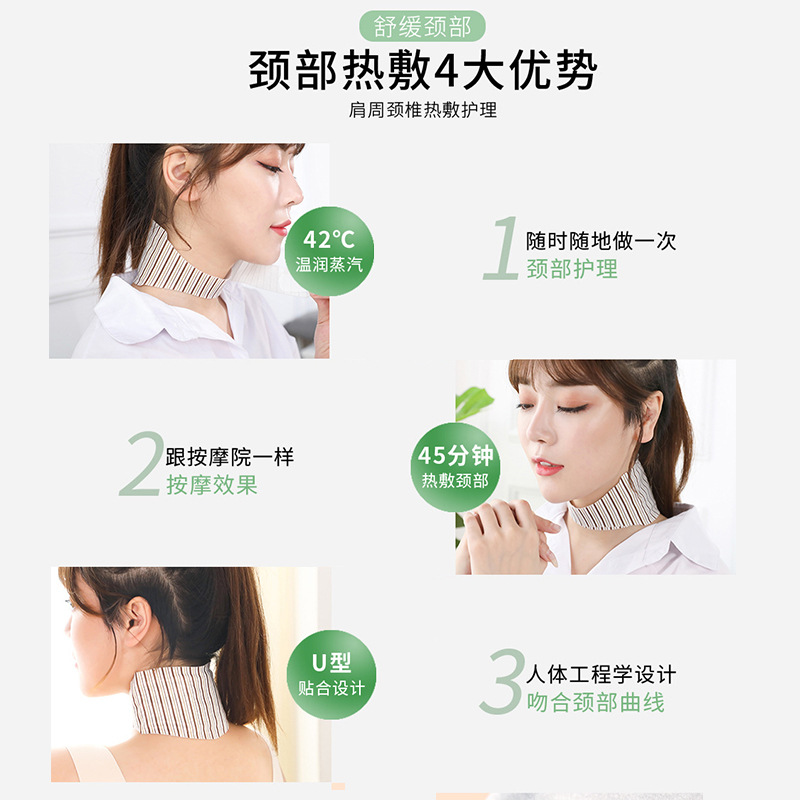 舒缓颈部

颈部热敷4大优势

肩周颈椎热敷护理

42°C
温润蒸汽

1 随时随地做一次
颈部护理

2 跟按摩院一样
按摩效果

45分钟
热敷颈部

U型
贴合设计

3 人体工程学设计
吻合颈部曲线