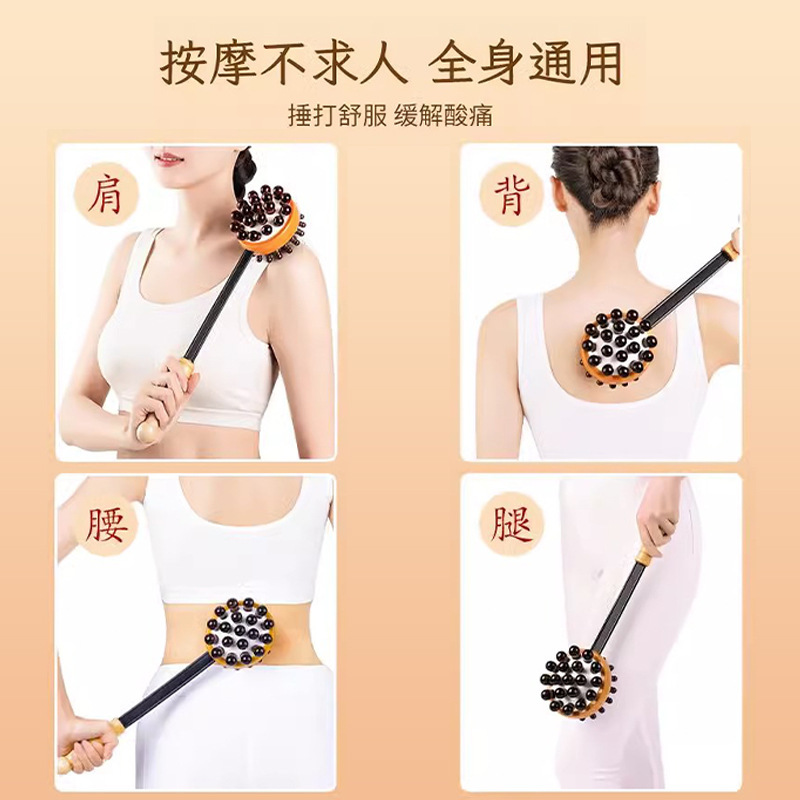 按摩不求人 全身通用

捶打舒服 缓解酸痛

肩

背

腰

腿