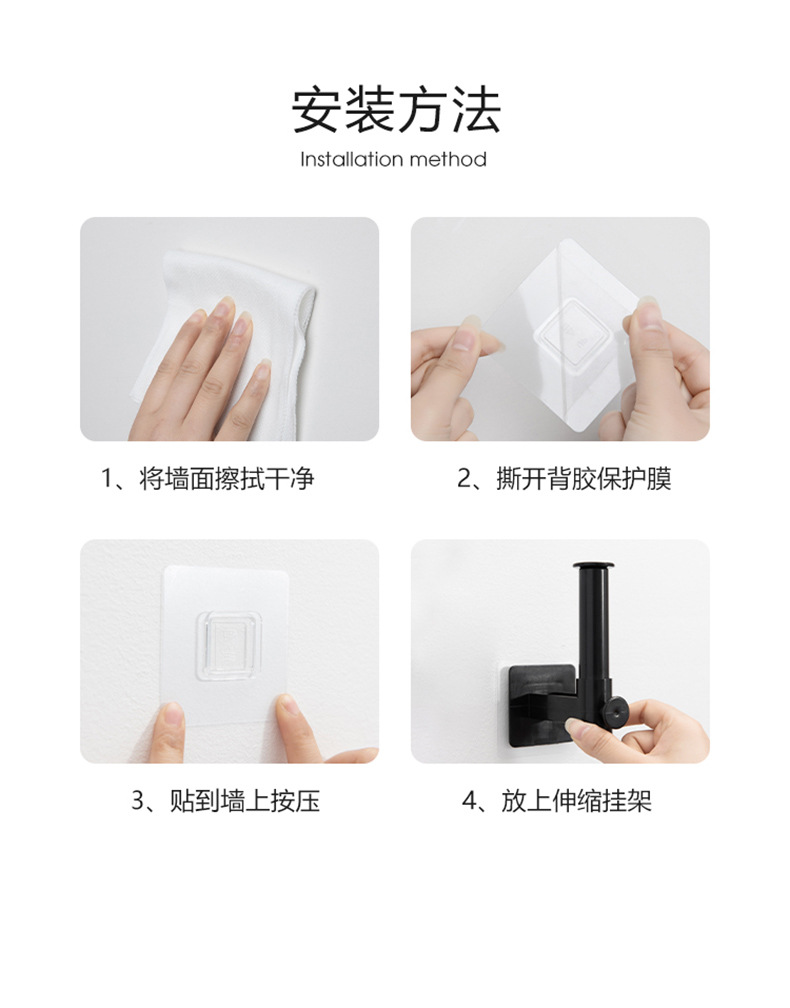 安装方法

Installation method

1、将墙面擦拭干净

2、撕开背胶保护膜

3、贴到墙上按压

4、放上伸缩挂架