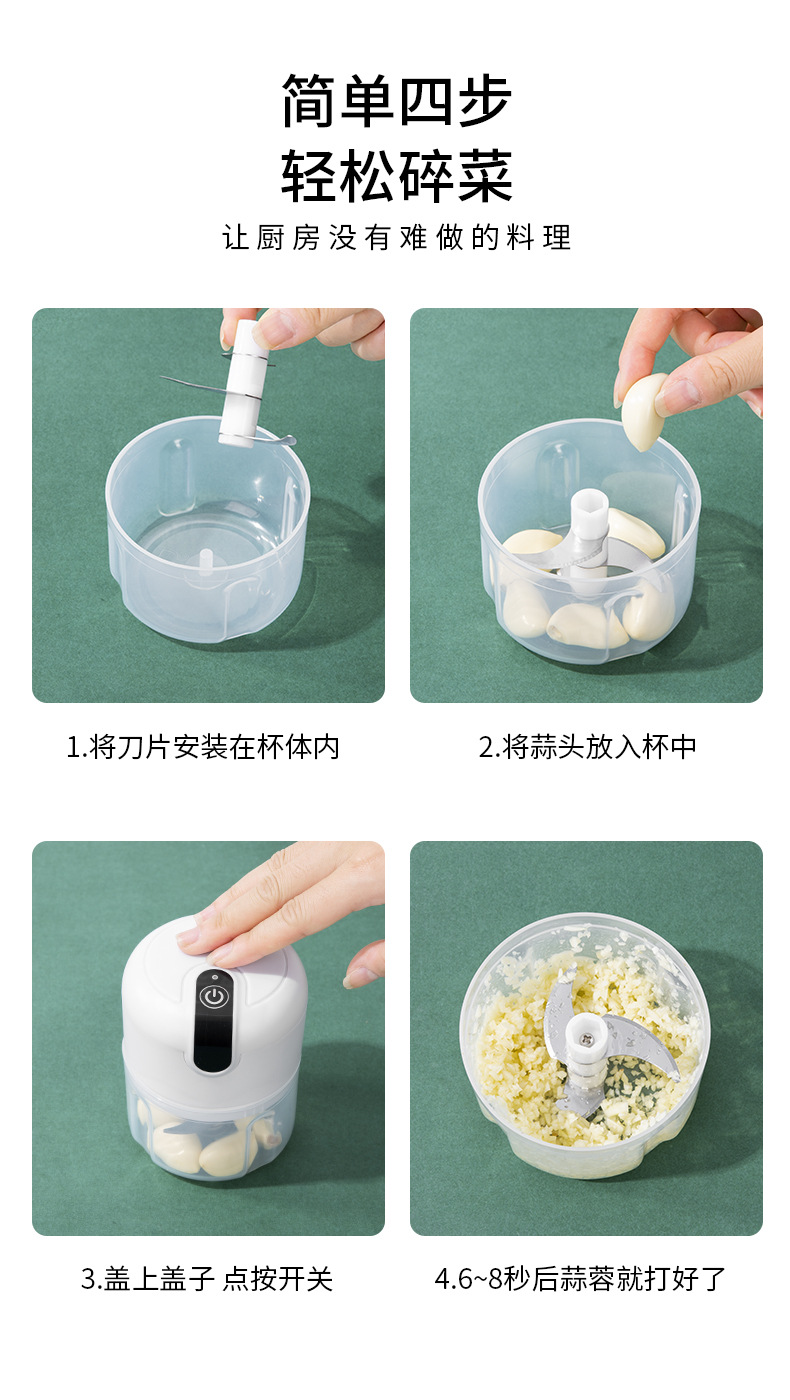 简单四步
轻松碎菜

让厨房没有难做的料理

1.将刀片安装在杯体内

2.将蒜头放入杯中

3.盖上盖子 点按开关

4.6~8秒后蒜蓉就打好了