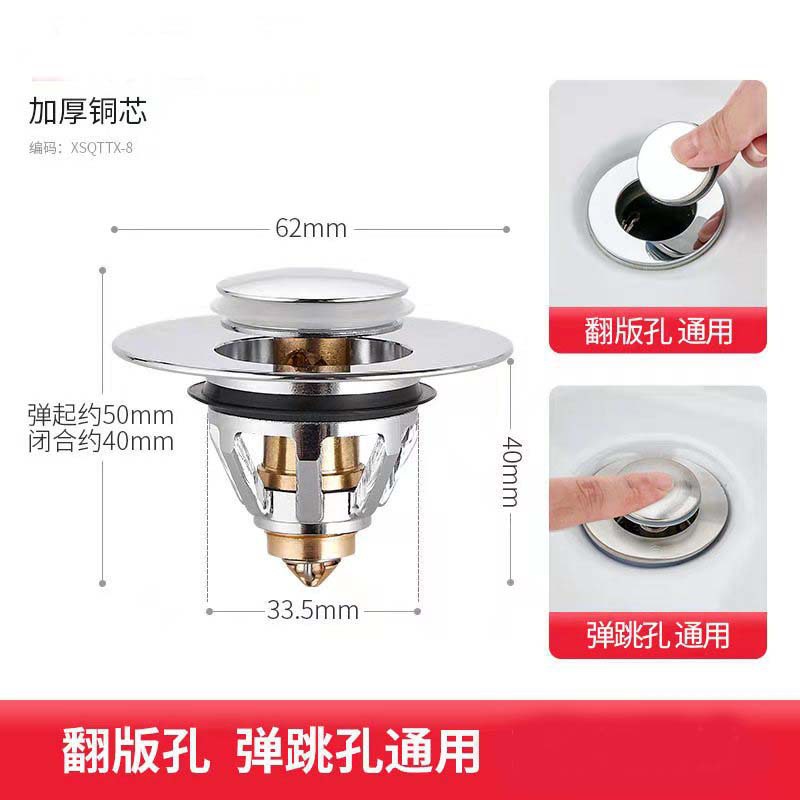 加厚铜芯

编码：XSQTTX-8

62mm

弹起约50mm
闭合约40mm

40mm

33.5mm

翻版孔 通用

弹跳孔 通用

翻版孔 弹跳孔通用