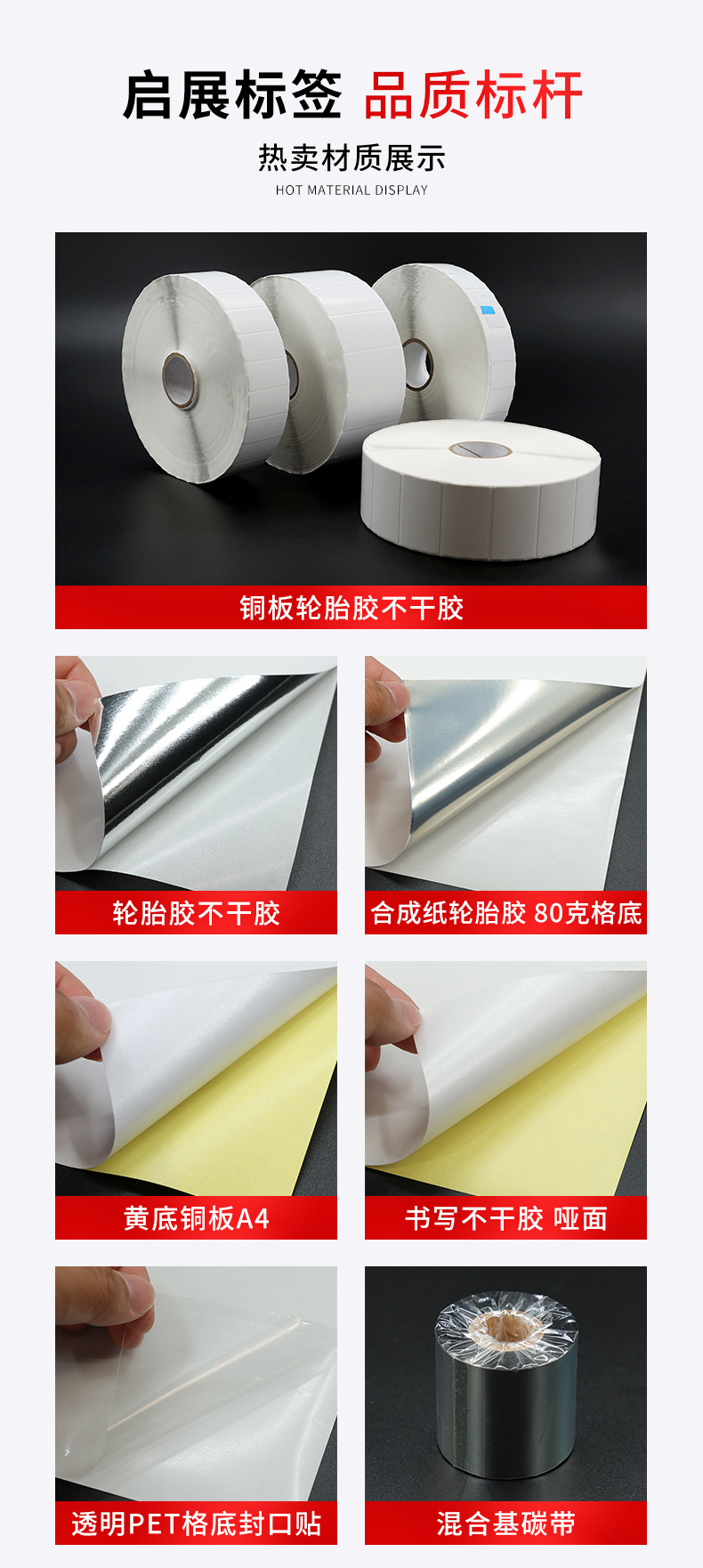 启展标签 品质标杆

热卖材质展示

HOT MATERIAL DISPLAY

铜板轮胎胶不干胶

轮胎胶不干胶

合成纸轮胎胶 80克格底

黄底铜板A4

书写不干胶 哑面

透明PET格底封口贴

混合基碳带