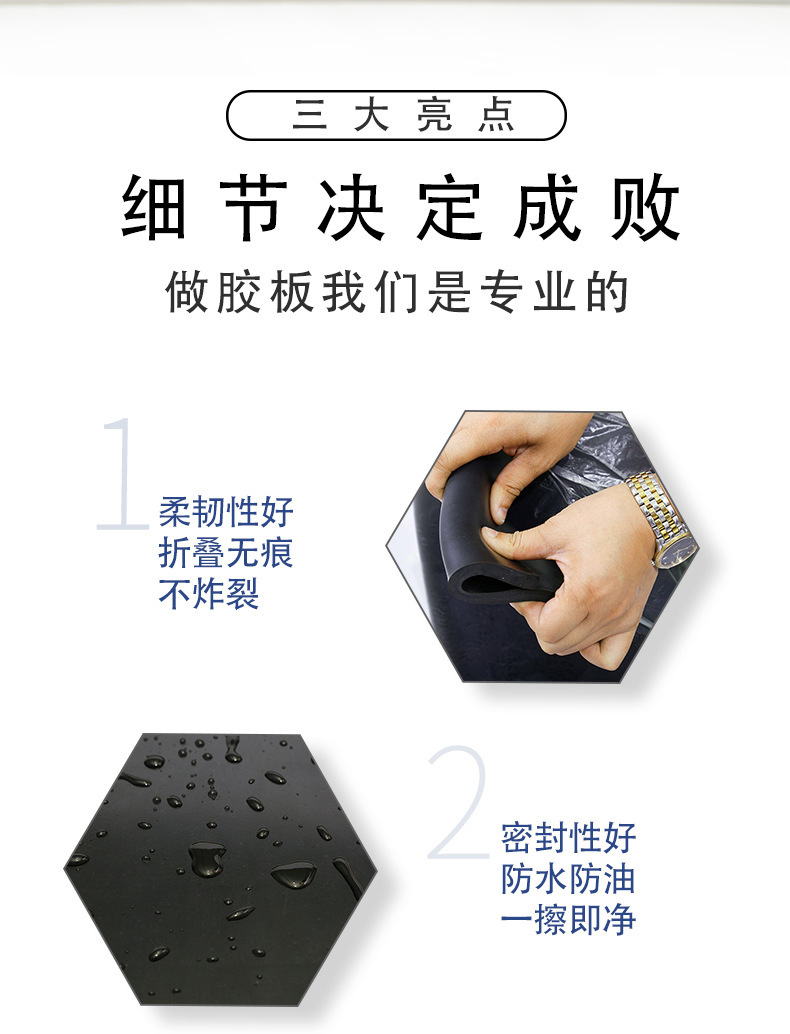 三大亮点

细节决定成败

做胶板我们是专业的

1

柔韧性好
折叠无痕
不炸裂

2

密封性好
防水防油
一擦即净