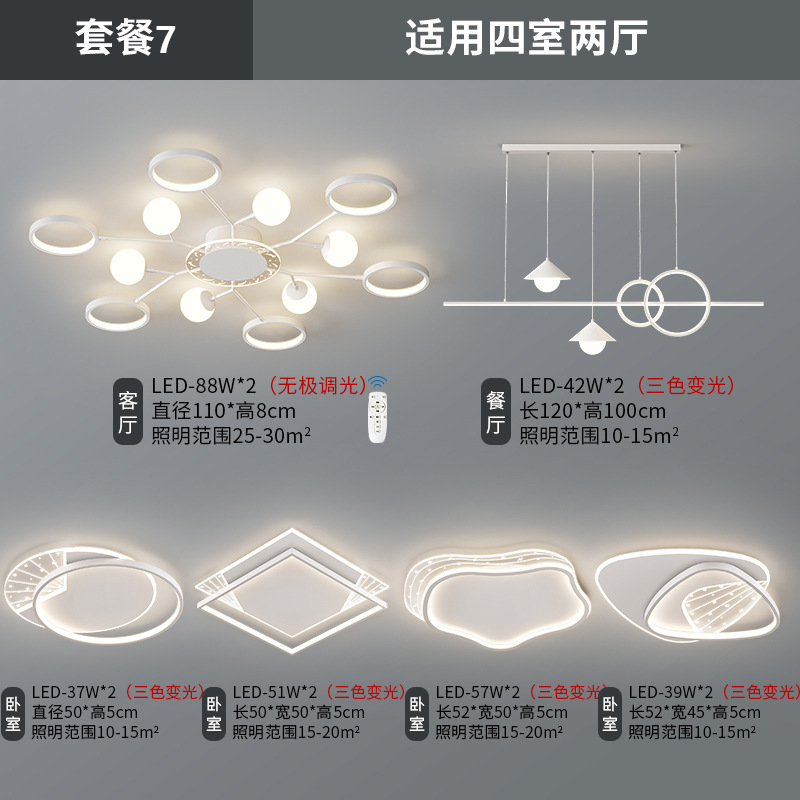 套餐7

适用四室两厅

客厅
LED-88W*2（无极调光）
直径110*高8cm
照明范围25-30m²

餐厅
LED-42W*2（三色变光）
长120*高100cm
照明范围10-15m²

卧室
LED-37W*2（三色变光）
直径50*高5cm
照明范围10-15m²

卧室
LED-51W*2（三色变光）
长50*宽50*高5cm
照明范围15-20m²

卧室
LED-57W*2（三色变光）
长52*宽50*高5cm
照明范围15-20m²

卧室
LED-39W*2（三色变光）
长52*宽45*高5cm
照明范围10-15m²