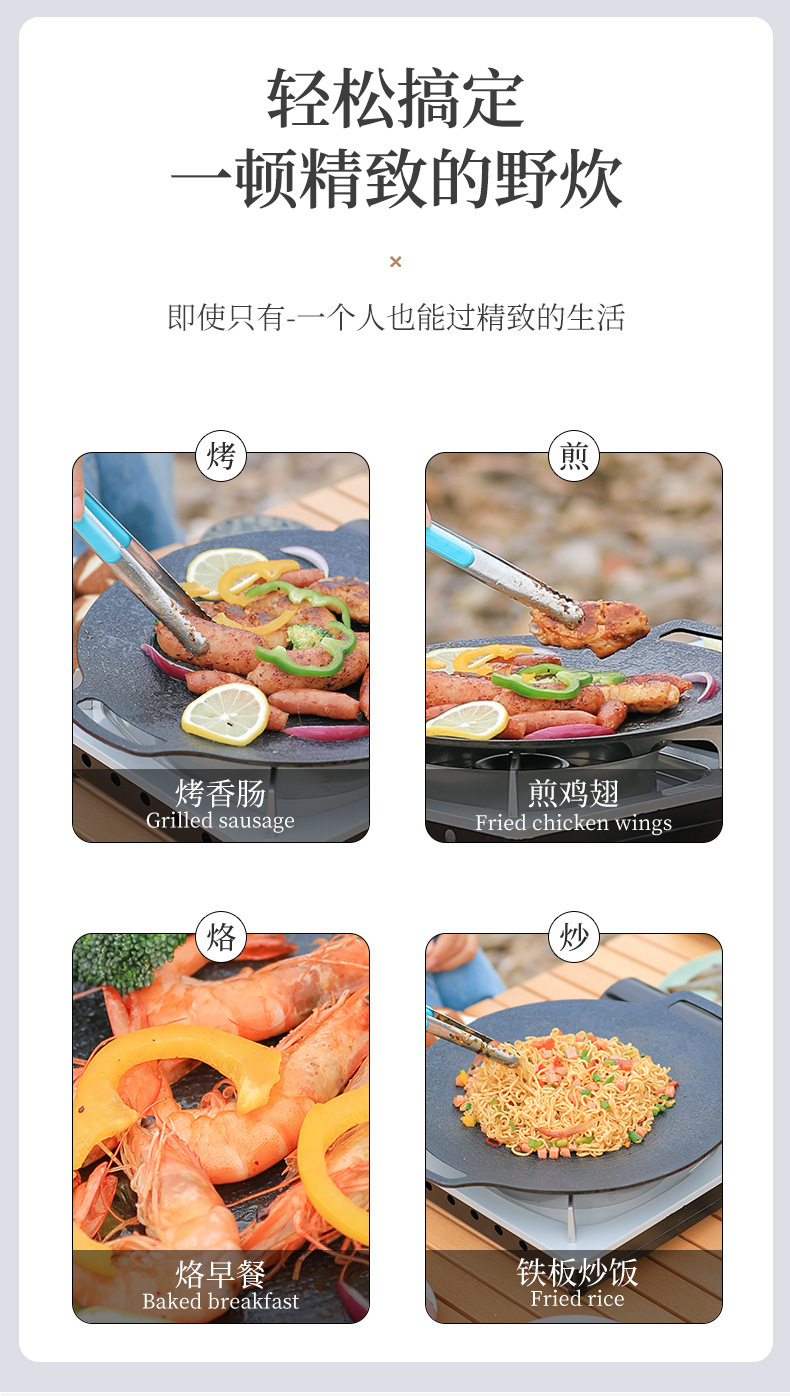 轻松搞定
一顿精致的野炊

×

即使只有-一个人也能过精致的生活

烤

烤香肠
Grilled sausage

煎

煎鸡翅
Fried chicken wings

烙

烙早餐
Baked breakfast

炒

铁板炒饭
Fried rice