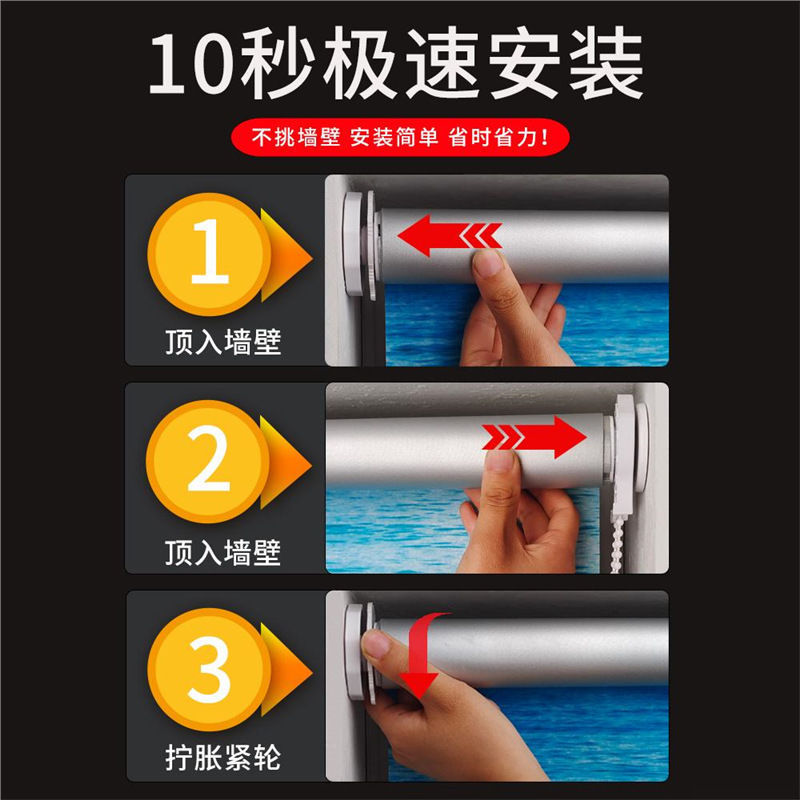 10秒极速安装

不挑墙壁 安装简单 省时省力！

1

顶入墙壁

2

顶入墙壁

3

拧胀紧轮