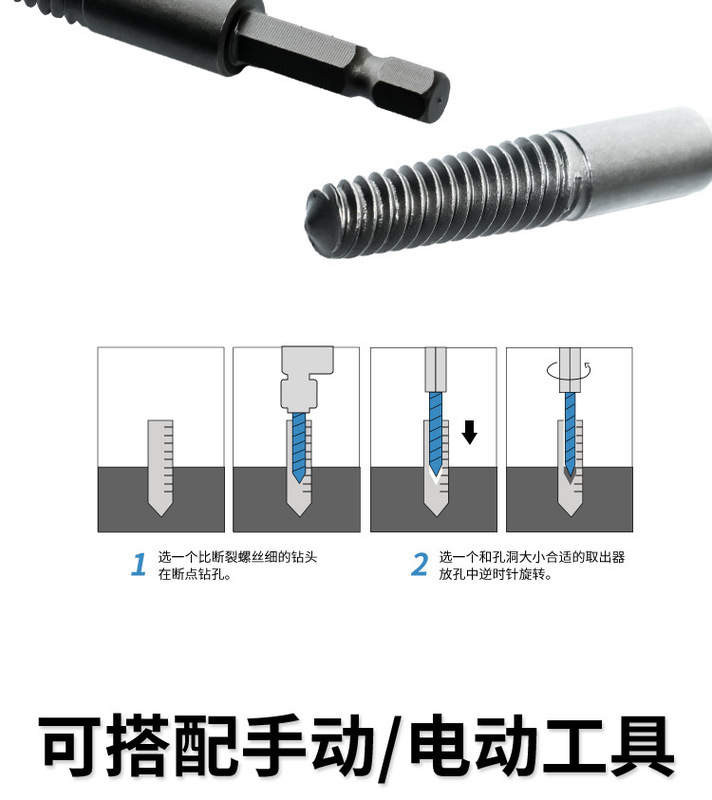 1 选一个比断裂螺丝细的钻头在断点钻孔。

2 选一个和孔洞大小合适的取出器放孔中逆时针旋转。

可搭配手动/电动工具