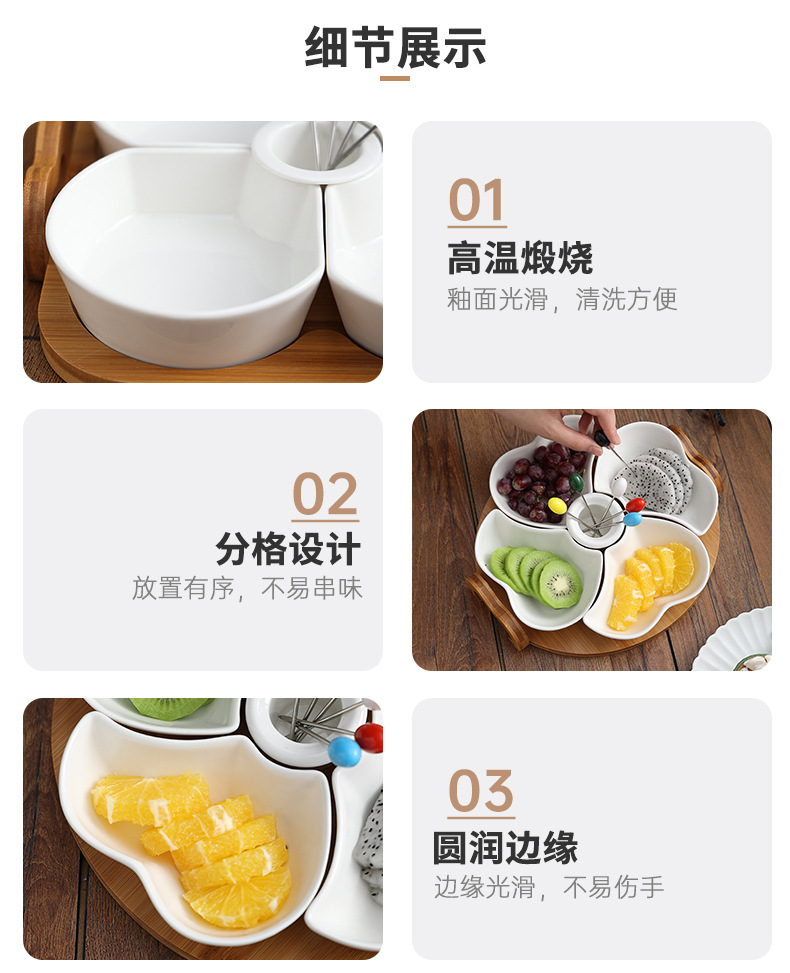 细节展示

01
高温煅烧
釉面光滑，清洗方便

02
分格设计
放置有序，不易串味

03
圆润边缘
边缘光滑，不易伤手