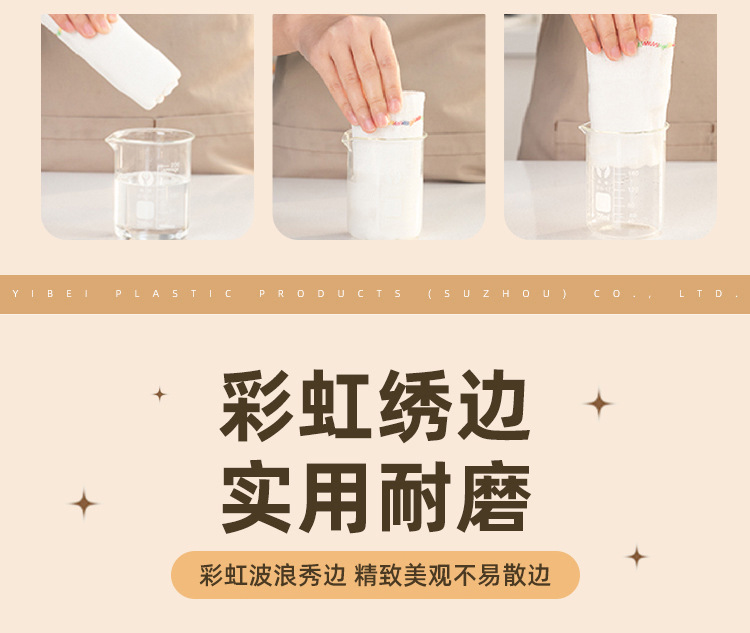 YIBEI PLASTIC PRODUCTS (SUZHOU) CO., LTD.

彩虹绣边
实用耐磨

彩虹波浪秀边 精致美观不易散边