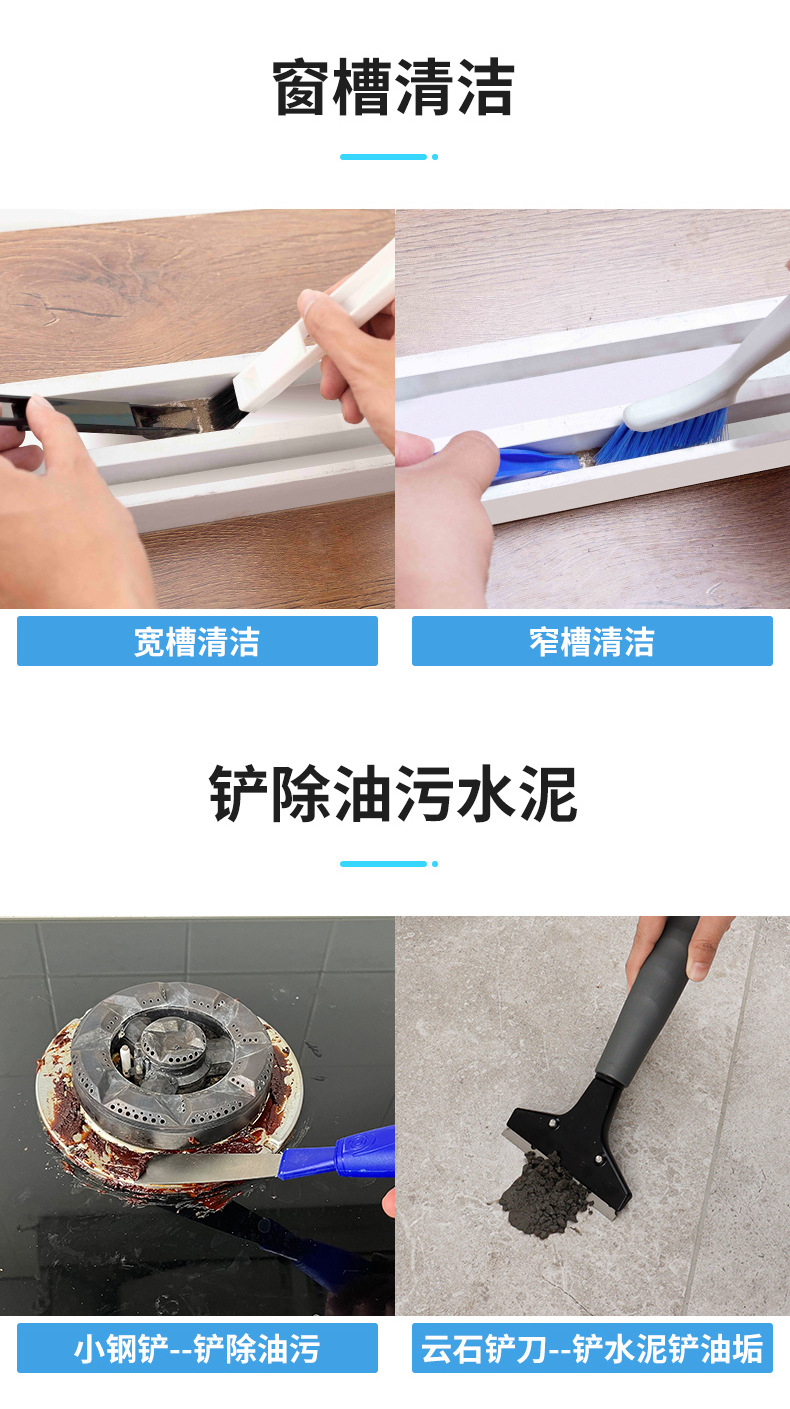 窗槽清洁

宽槽清洁

窄槽清洁

铲除油污水泥

小钢铲--铲除油污

云石铲刀--铲水泥铲油垢