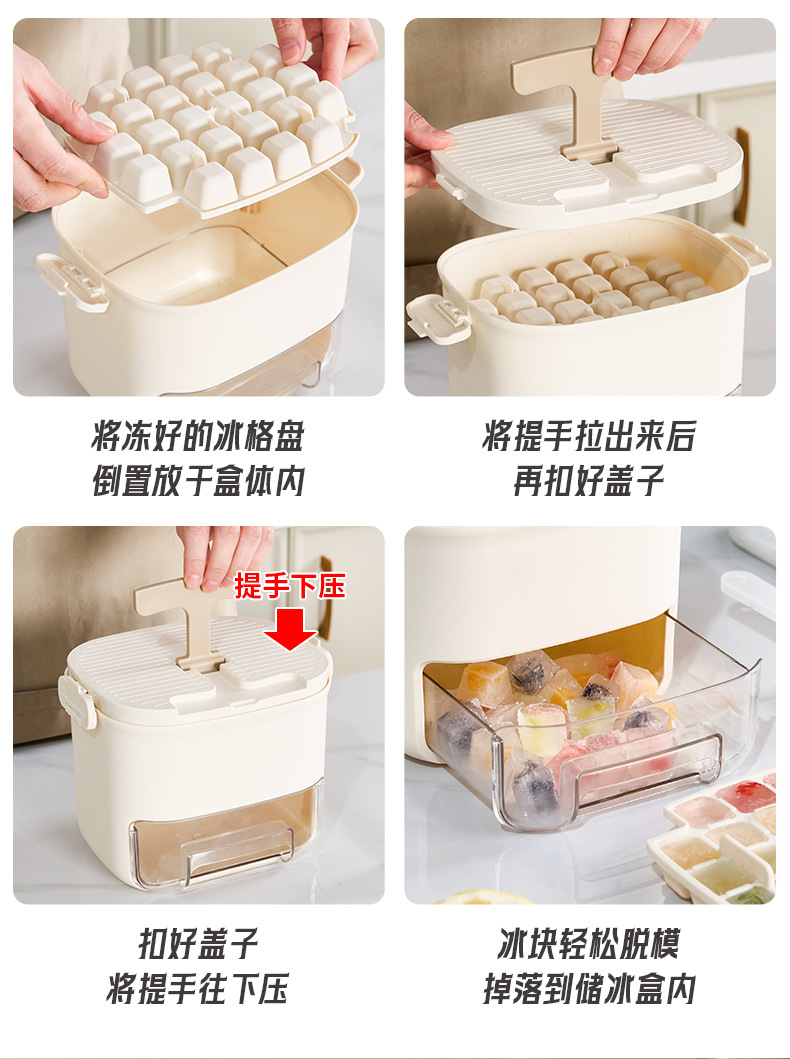 将冻好的冰格盘
倒置放于盒体内

将提手拉出来后
再扣好盖子

提手下压

扣好盖子
将提手往下压

冰块轻松脱模
掉落到储冰盒内