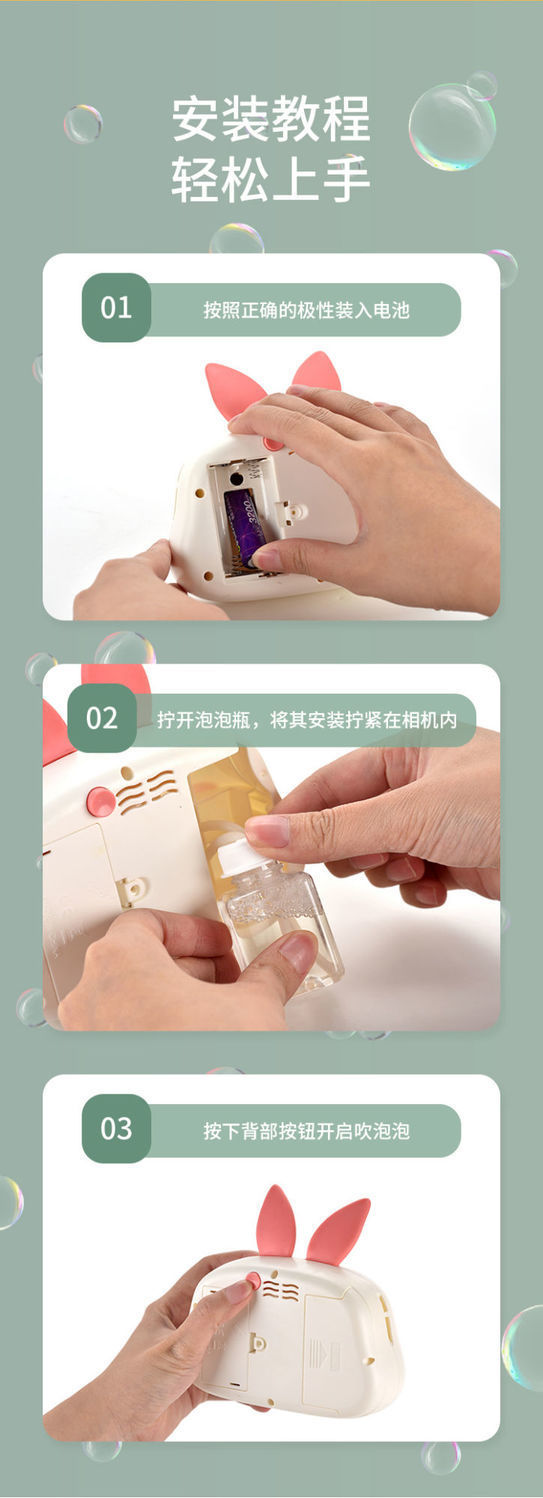 安装教程
轻松上手

01
按照正确的极性装入电池

02
拧开泡泡瓶，将其安装拧紧在相机内

03
按下背部按钮开启吹泡泡