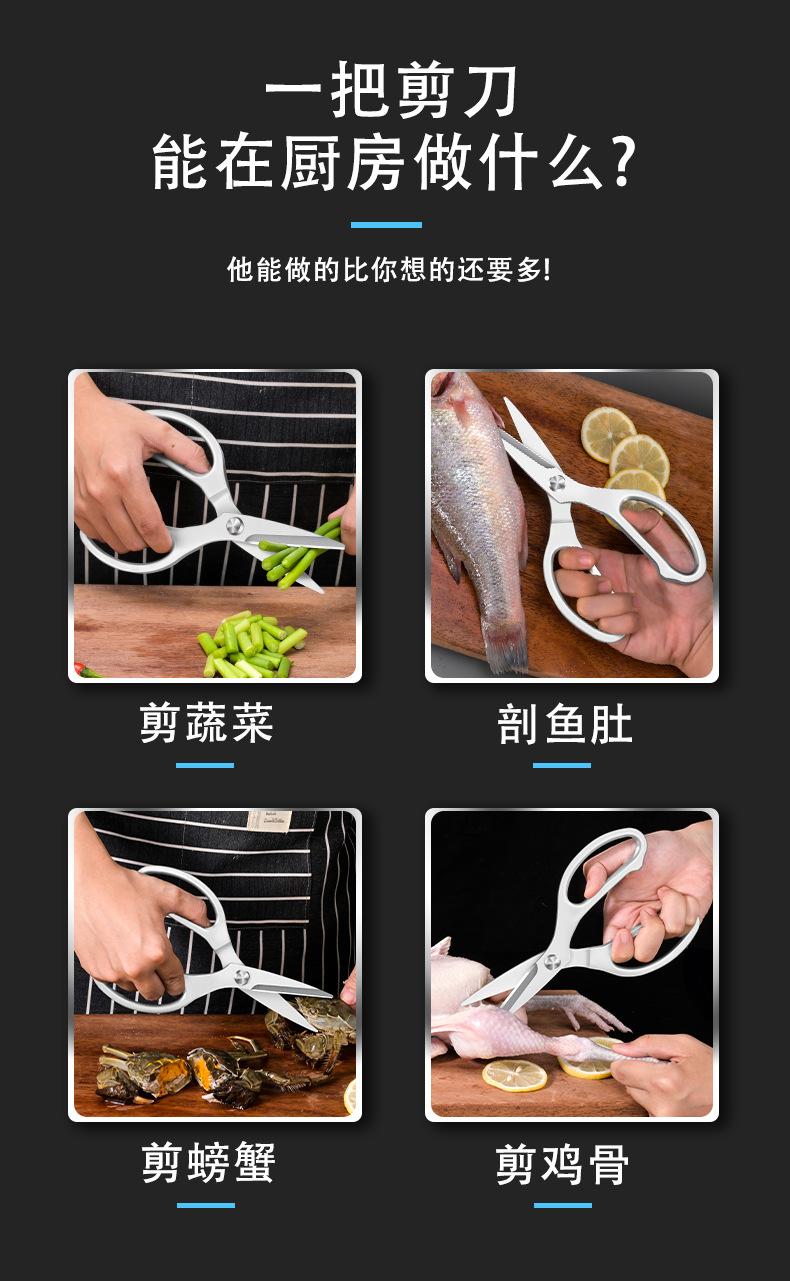 一把剪刀
能在厨房做什么?

他能做的比你想的还要多!

剪蔬菜

剖鱼肚

剪螃蟹

剪鸡骨