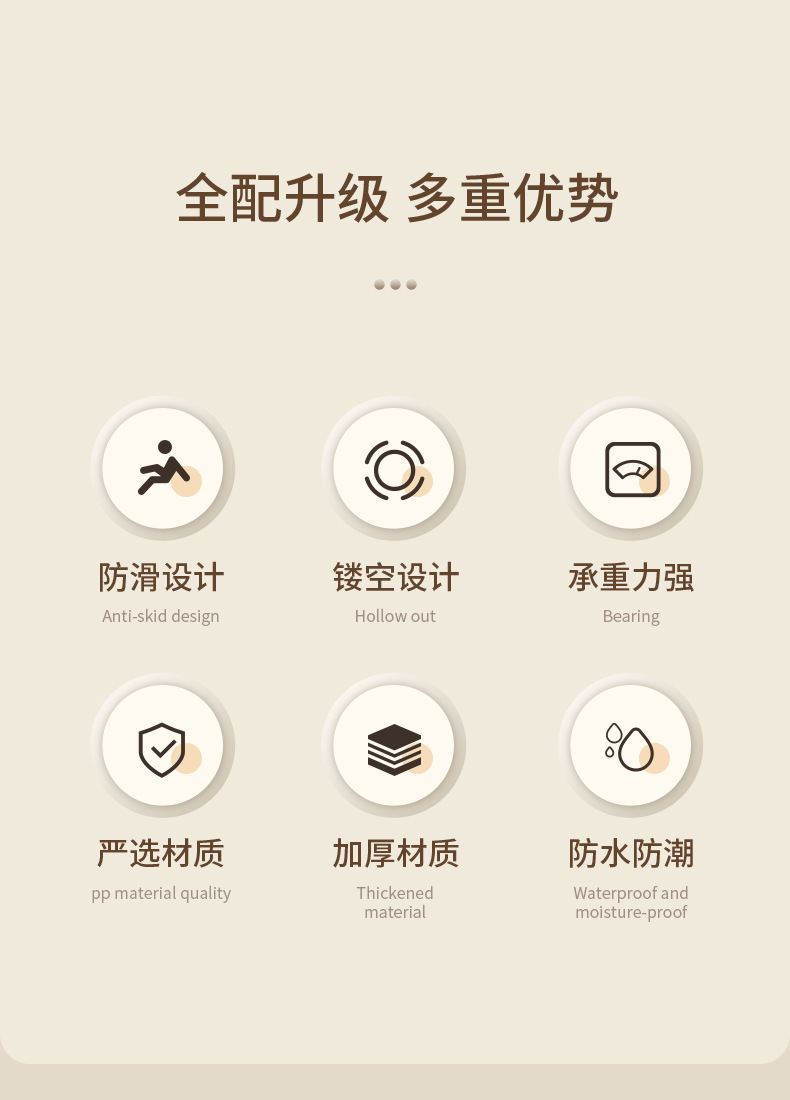 全配升级 多重优势

防滑设计
Anti-skid design

镂空设计
Hollow out

承重力强
Bearing

严选材质
pp material quality

加厚材质
Thickened material

防水防潮
Waterproof and moisture-proof