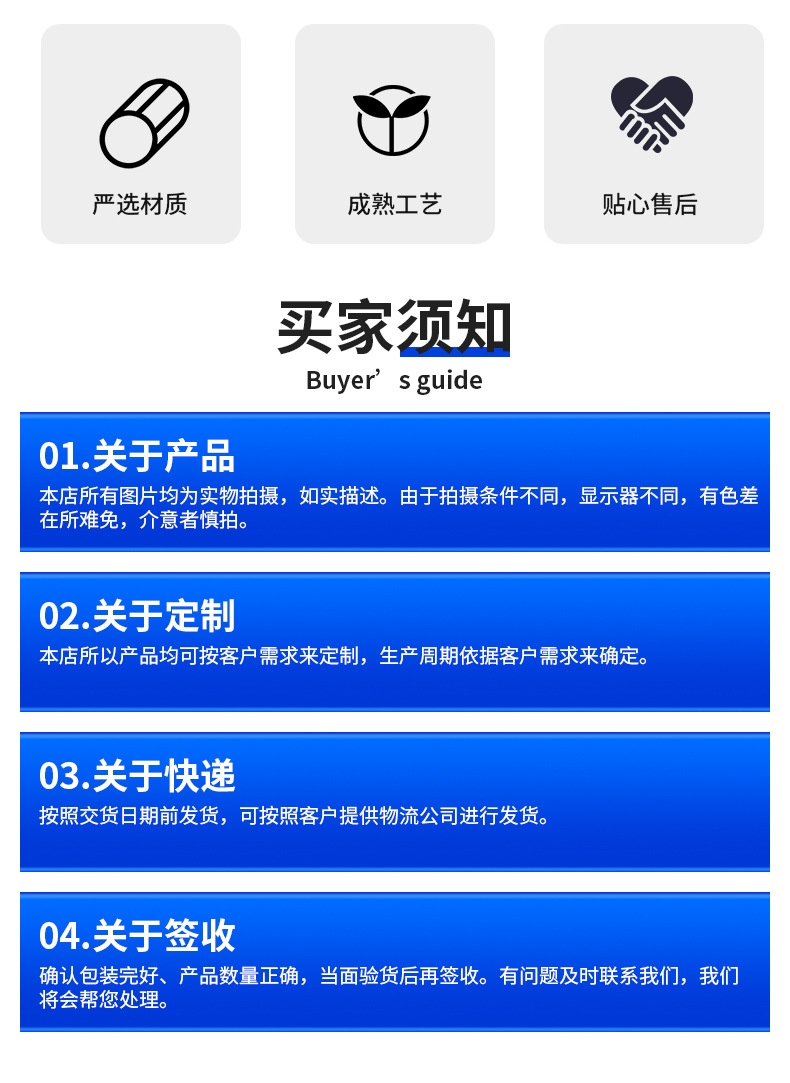 严选材质

成熟工艺

贴心售后

买家须知

Buyer's guide

01.关于产品

本店所有图片均为实物拍摄，如实描述。由于拍摄条件不同，显示器不同，有色差在所难免，介意者慎拍。

02.关于定制

本店所以产品均可按客户需求来定制，生产周期依据客户需求来确定。

03.关于快递

按照交货日期前发货，可按照客户提供物流公司进行发货。

04.关于签收

确认包装完好、产品数量正确，当面验货后再签收。有问题及时联系我们，我们将会帮您处理。