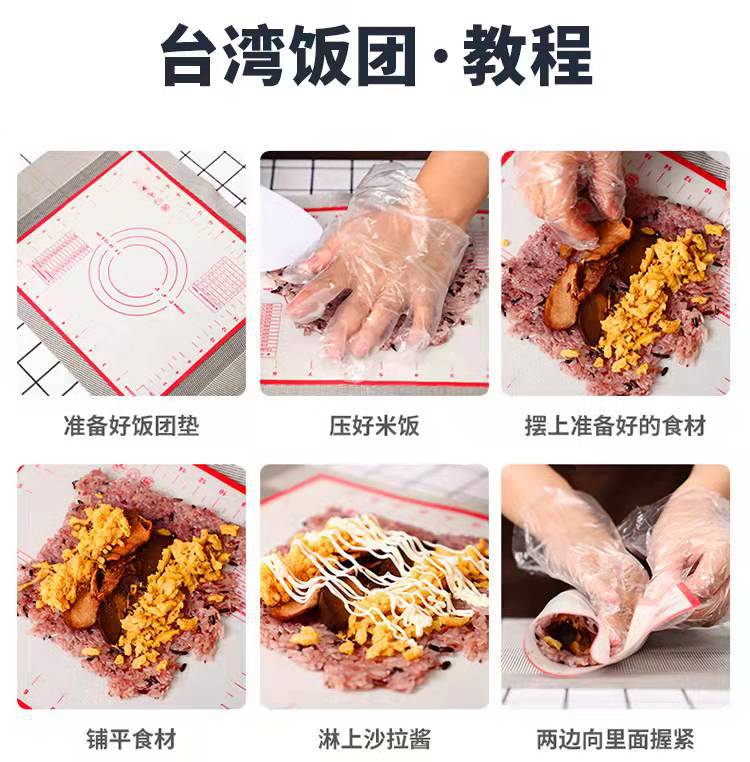 台湾饭团·教程

准备好饭团垫

压好米饭

摆上准备好的食材

铺平食材

淋上沙拉酱

两边向里面握紧