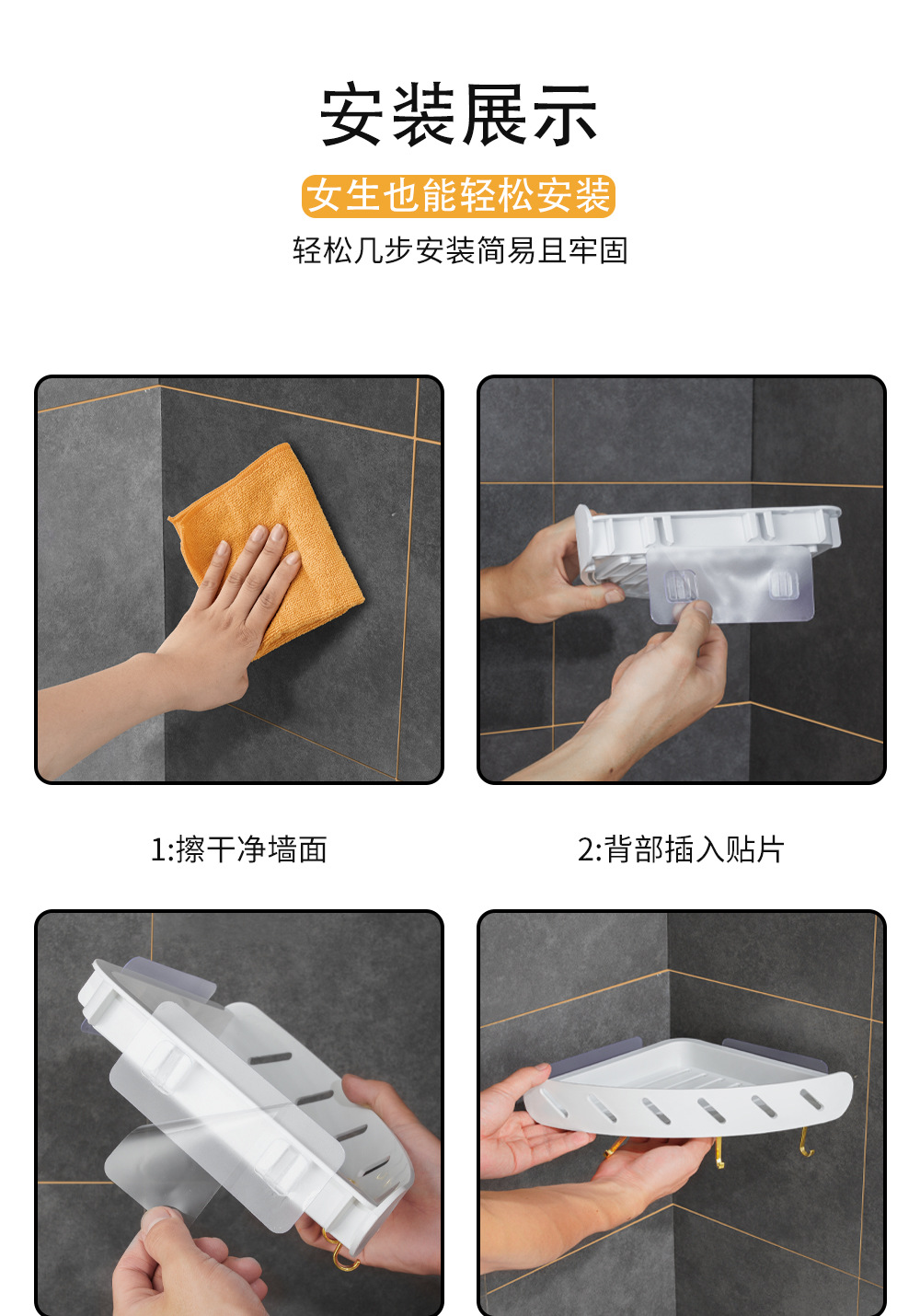 安装展示

女生也能轻松安装

轻松几步安装简易且牢固

1:擦干净墙面

2:背部插入贴片