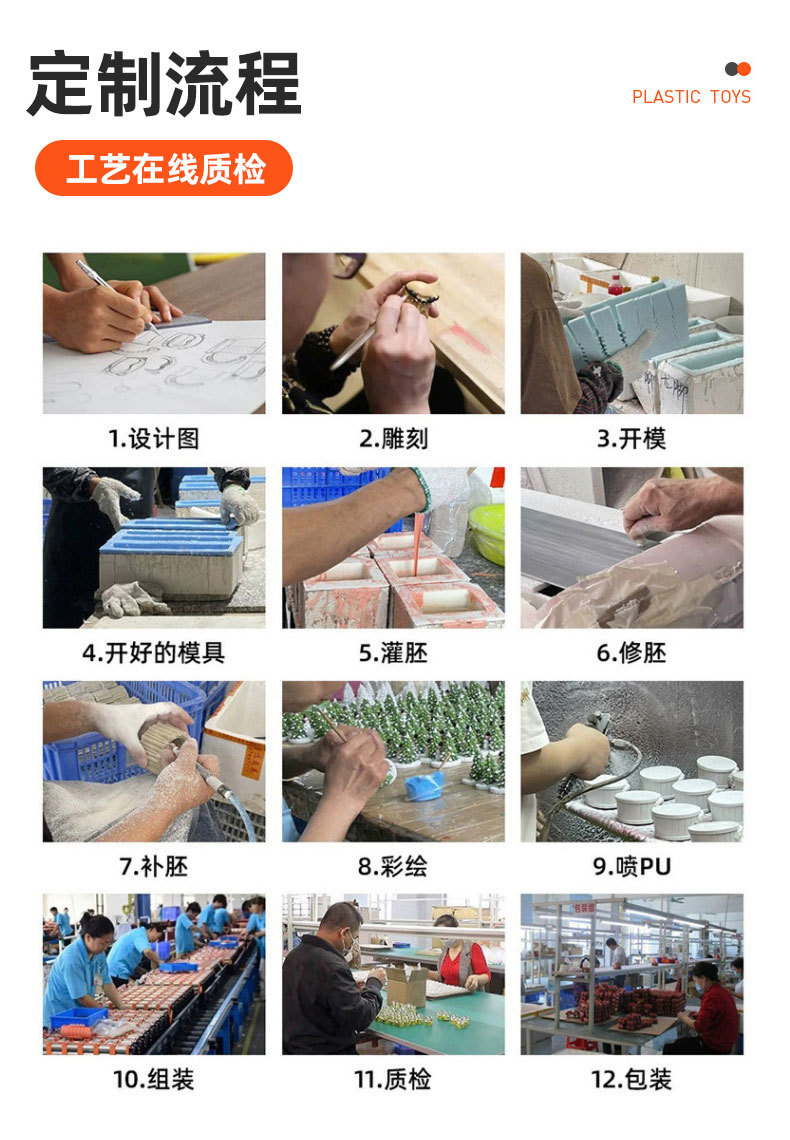 定制流程

PLASTIC TOYS

工艺在线质检

1.设计图

2.雕刻

3.开模

4.开好的模具

5.灌胚

6.修胚

7.补胚

8.彩绘

9.喷PU

10.组装

11.质检

12.包装