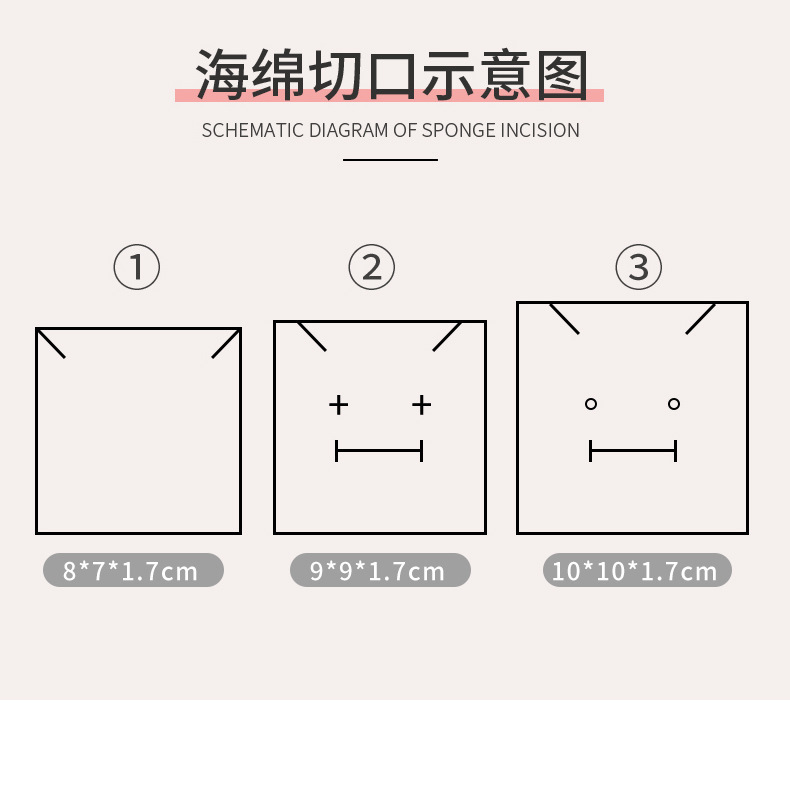 海绵切口示意图

SCHEMATIC DIAGRAM OF SPONGE INCISION

①

8*7*1.7cm

②

9*9*1.7cm

③

10*10*1.7cm