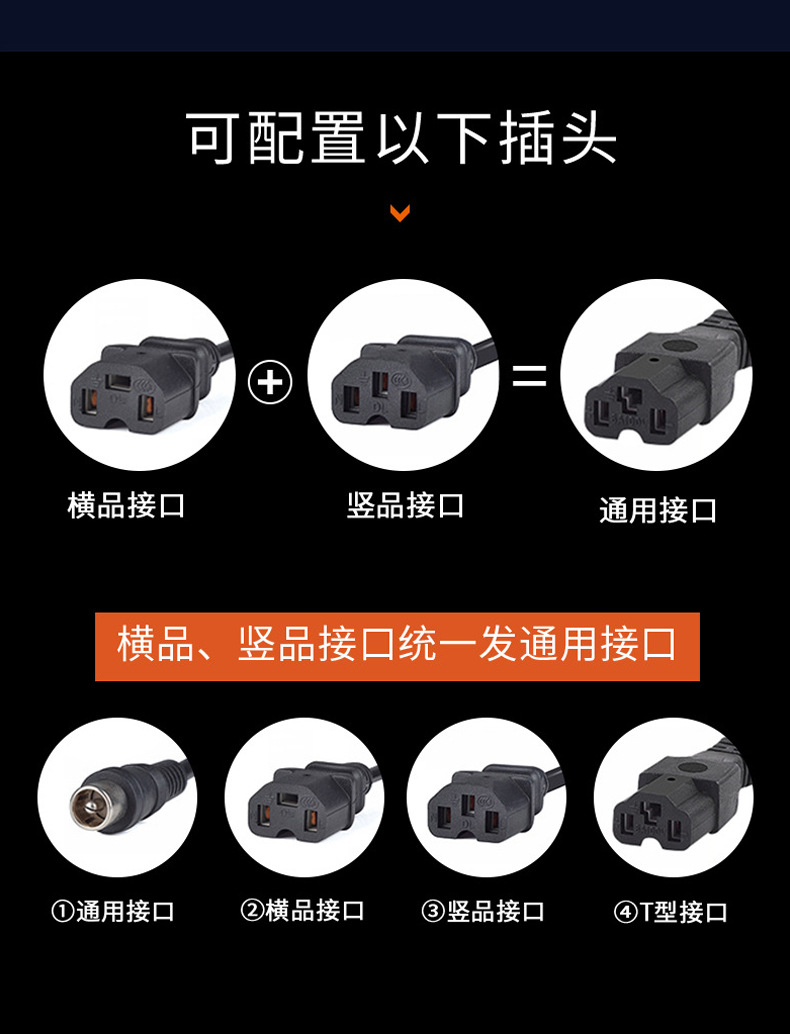 可配置以下插头

横品接口

竖品接口

通用接口

横品、竖品接口统一发通用接口

①通用接口

②横品接口

③竖品接口

④T型接口