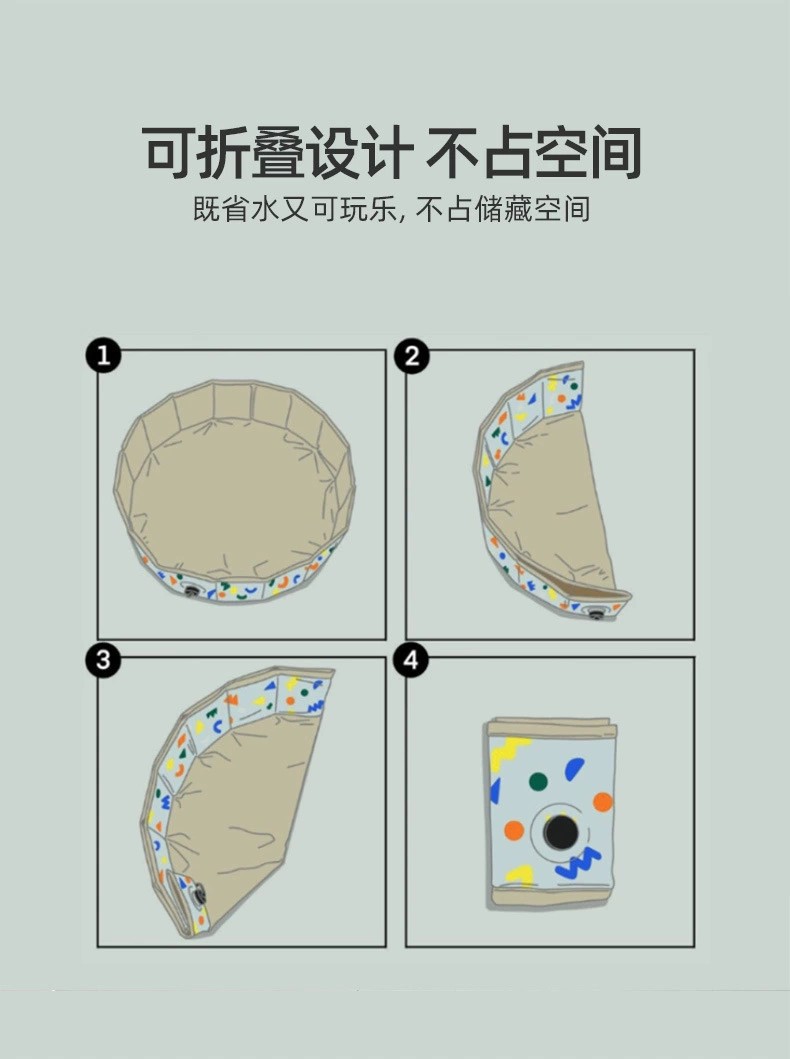 可折叠设计 不占空间
既省水又可玩乐, 不占储藏空间

1

2

3

4