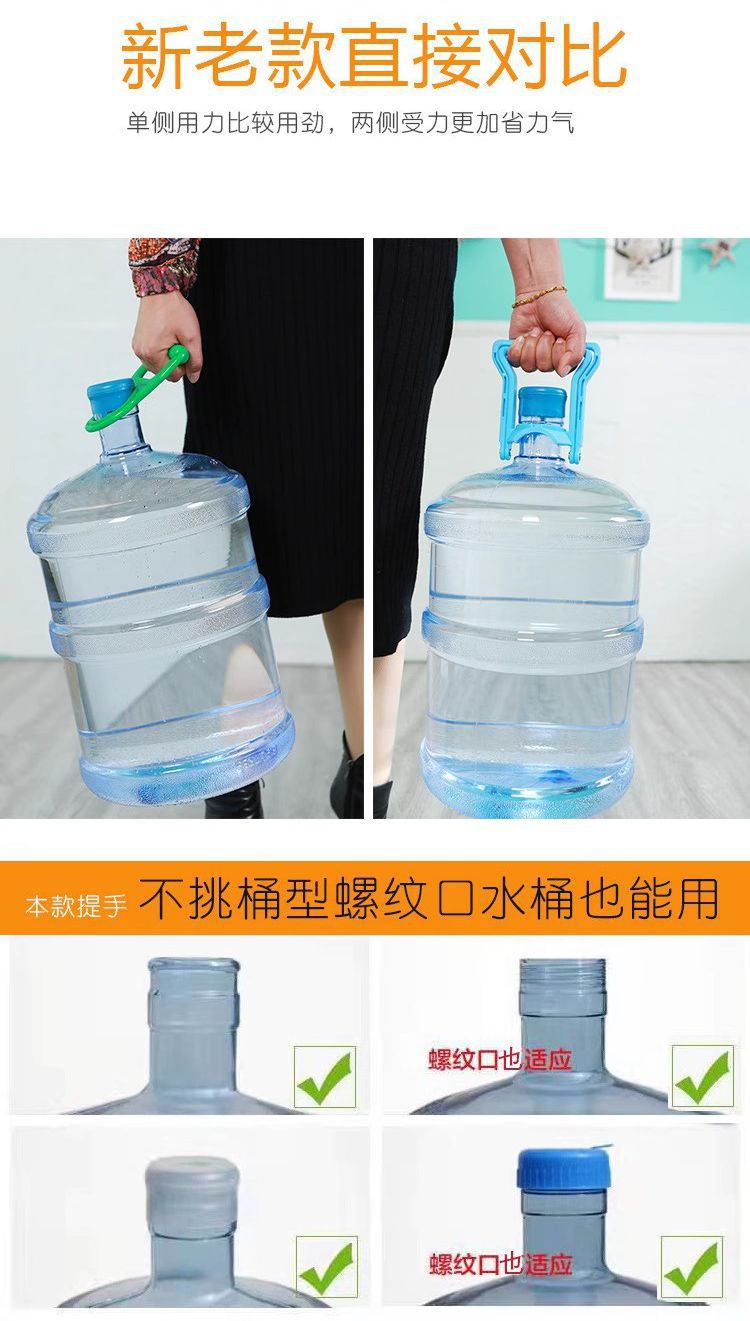 新老款直接对比

单侧用力比较用劲，两侧受力更加省力气

本款提手 不挑桶型螺纹口水桶也能用

螺纹口也适应

螺纹口也适应