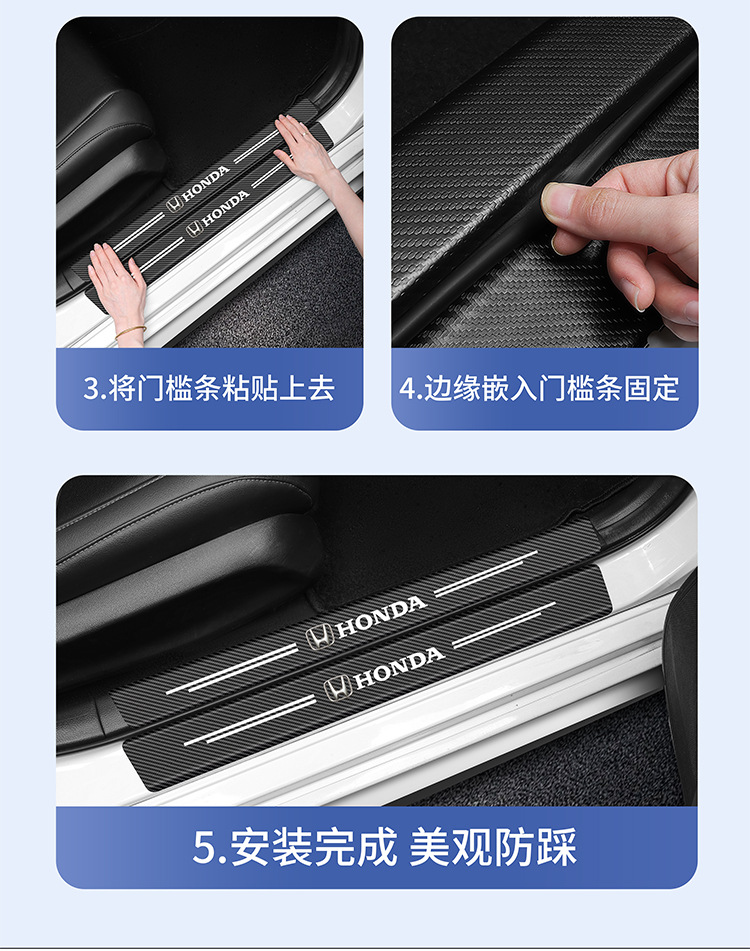 HONDA
HONDA
3.将门槛条粘贴上去

4.边缘嵌入门槛条固定

HONDA
HONDA
5.安装完成 美观防踩