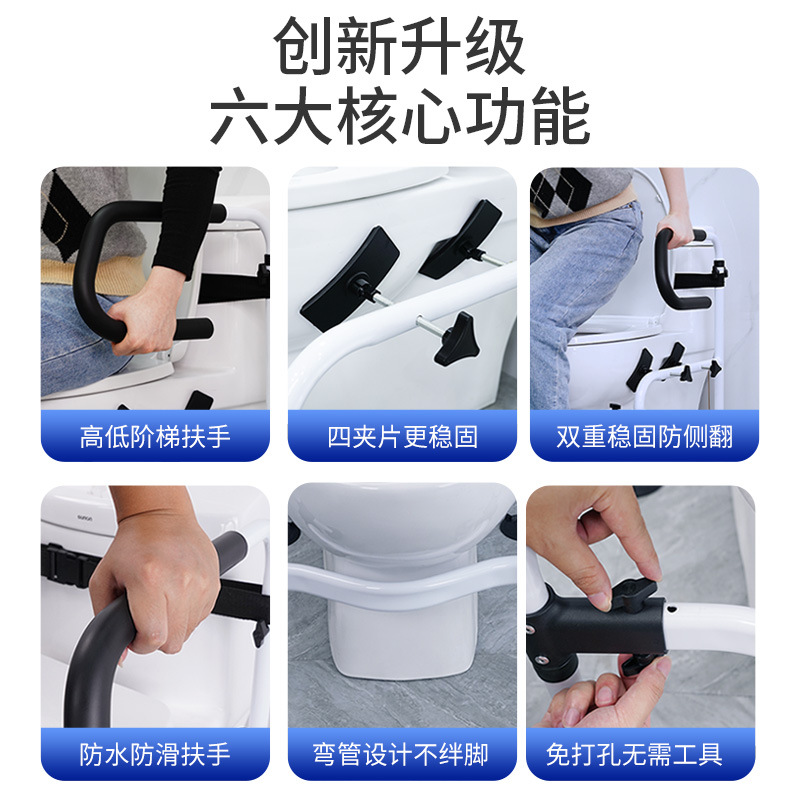 创新升级
六大核心功能

高低阶梯扶手

四夹片更稳固

双重稳固防侧翻

防水防滑扶手

弯管设计不绊脚

免打孔无需工具