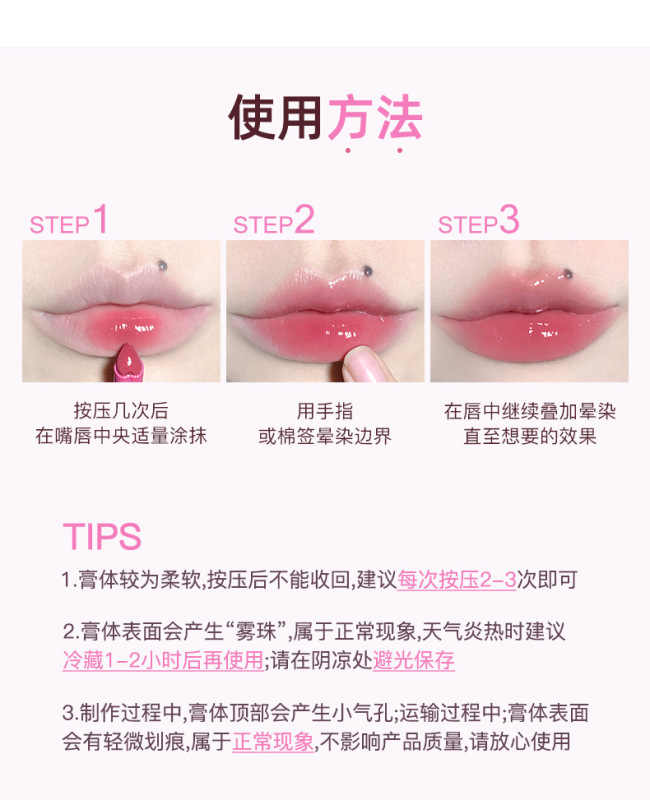 使用方法

STEP1

按压几次后
在嘴唇中央适量涂抹

STEP2

用手指
或棉签晕染边界

STEP3

在唇中继续叠加晕染
直至想要的效果

TIPS

1.膏体较为柔软,按压后不能收回,建议每次按压2-3次即可

2.膏体表面会产生“雾珠”,属于正常现象,天气炎热时建议冷藏1-2小时后再使用;请在阴凉处避光保存

3.制作过程中,膏体顶部会产生小气孔;运输过程中;膏体表面会有轻微划痕,属于正常现象,不影响产品质量,请放心使用