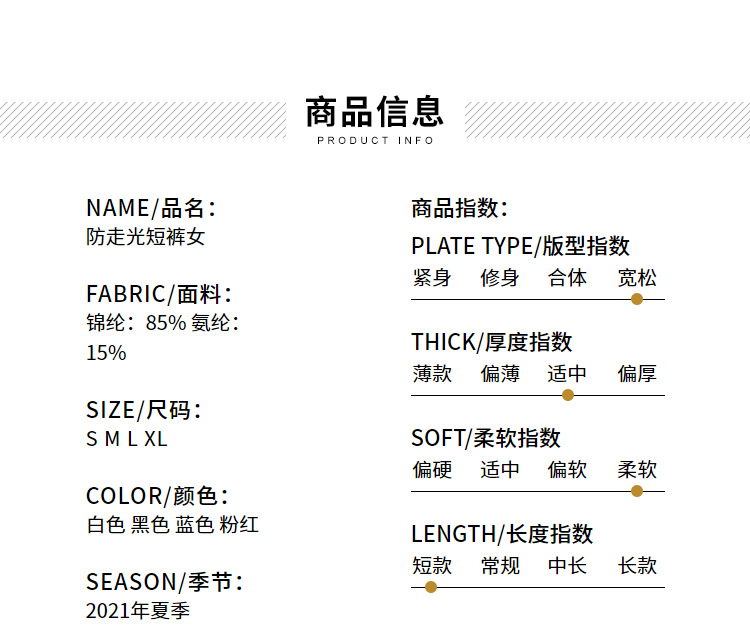 商品信息
PRODUCT INFO

NAME/品名：
防走光短裤女

FABRIC/面料：
锦纶：85% 氨纶：15%

SIZE/尺码：
S M L XL

COLOR/颜色：
白色 黑色 蓝色 粉红

SEASON/季节：
2021年夏季

商品指数：

PLATE TYPE/版型指数
紧身 修身 合体 宽松

THICK/厚度指数
薄款 偏薄 适中 偏厚

SOFT/柔软指数
偏硬 适中 偏软 柔软

LENGTH/长度指数
短款 常规 中长 长款