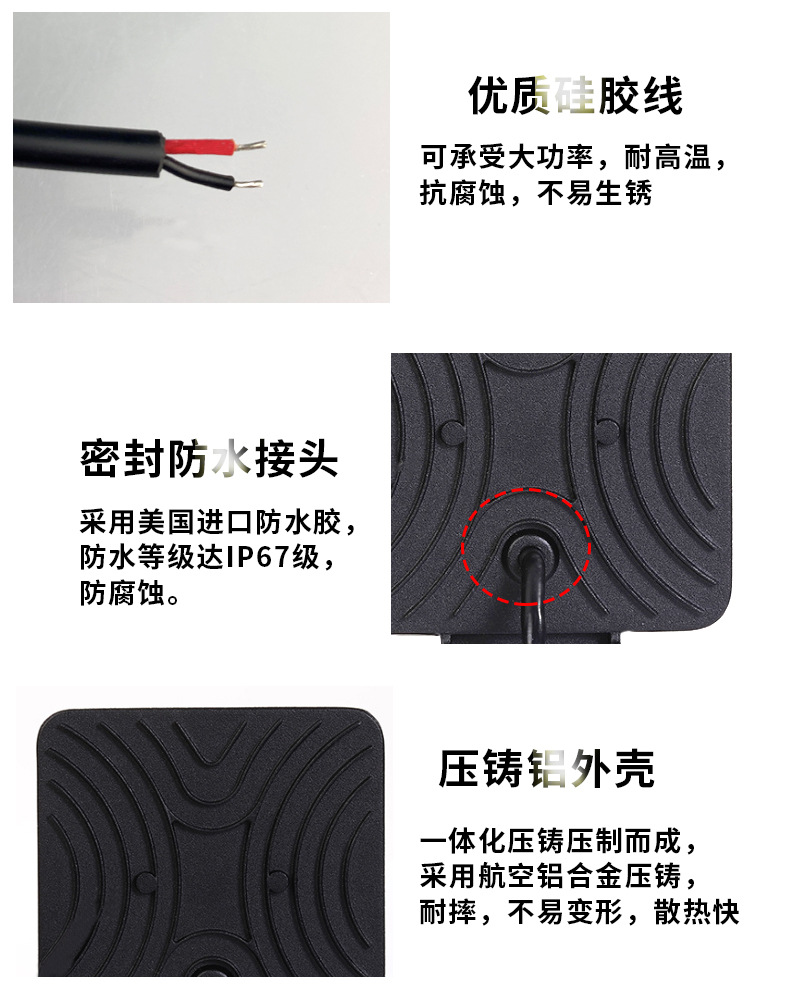 优质硅胶线

可承受大功率，耐高温，抗腐蚀，不易生锈

密封防水接头

采用美国进口防水胶，防水等级达IP67级，防腐蚀。

压铸铝外壳

一体化压铸压制而成，采用航空铝合金压铸，耐摔，不易变形，散热快