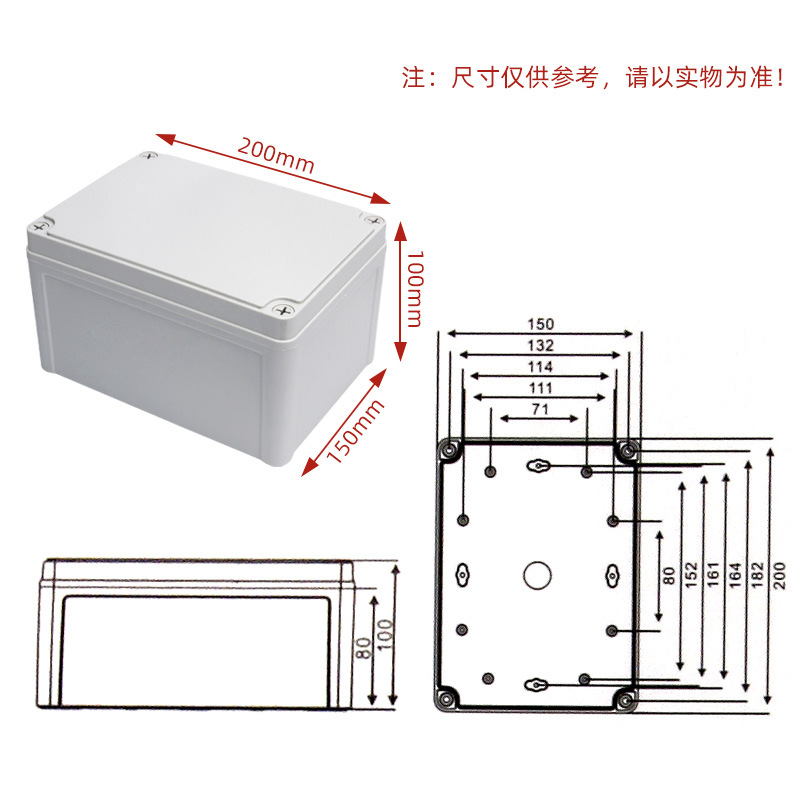 注：尺寸仅供参考，请以实物为准！

200mm

100mm

150mm

150
132
114
111
71

80
152
161
164
182
200

80
100