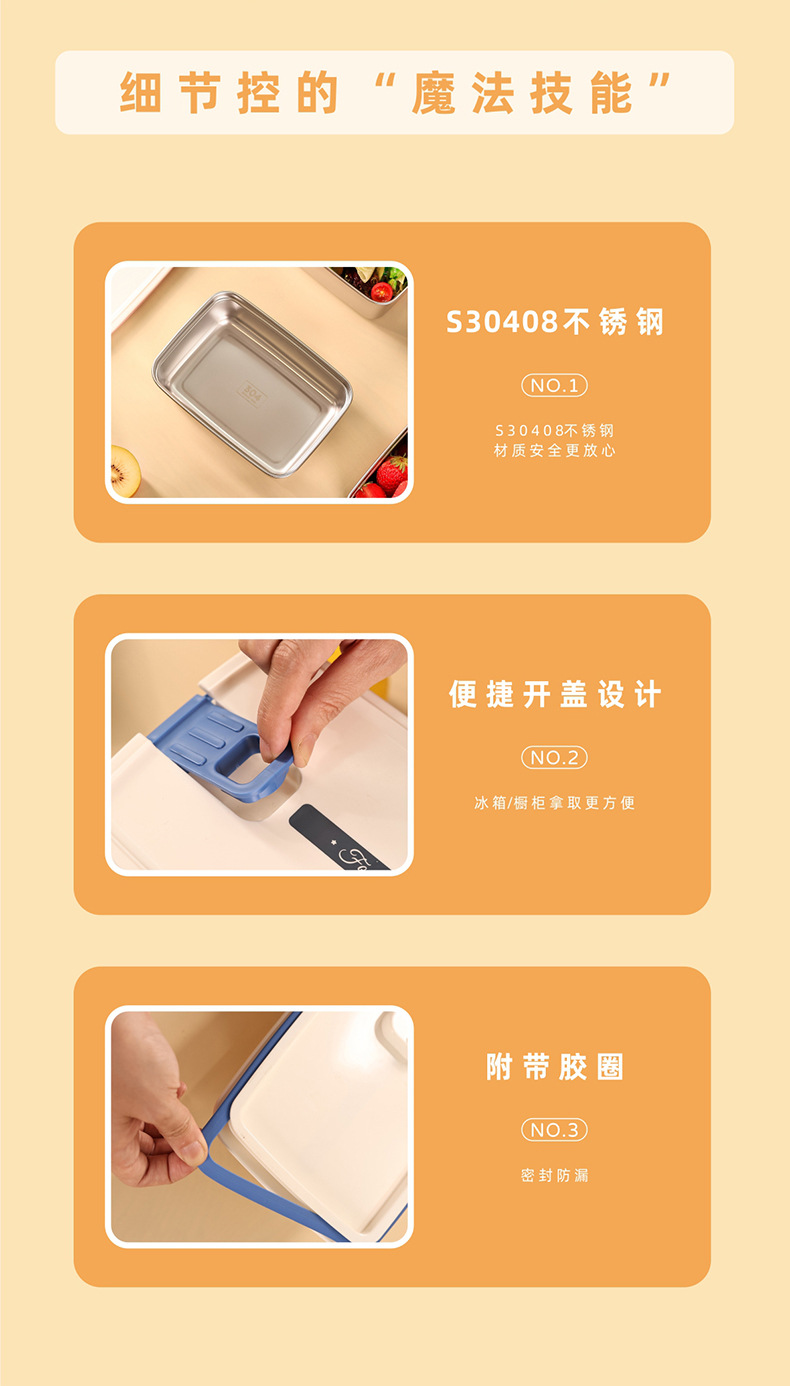 细节控的“魔法技能”

S30408不锈钢

NO.1

S30408不锈钢
材质安全更放心

便捷开盖设计

NO.2

冰箱/橱柜拿取更方便

附带胶圈

NO.3

密封防漏