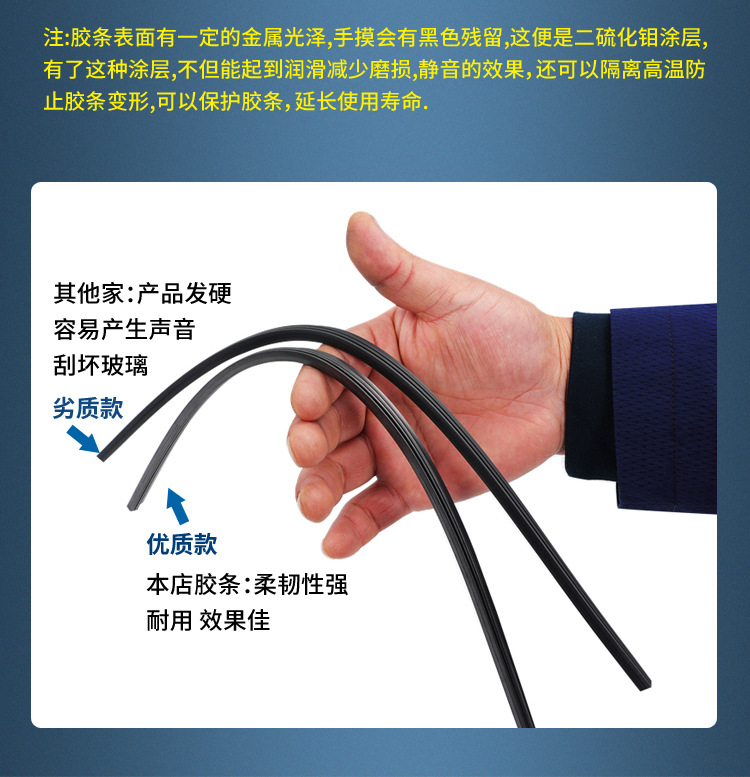 注:胶条表面有一定的金属光泽,手摸会有黑色残留,这便是二硫化钼涂层,有了这种涂层,不但能起到润滑减少磨损,静音的效果,还可以隔离高温防止胶条变形,可以保护胶条,延长使用寿命.

其他家:产品发硬
容易产生声音
刮坏玻璃

劣质款

优质款

本店胶条:柔韧性强
耐用 效果佳