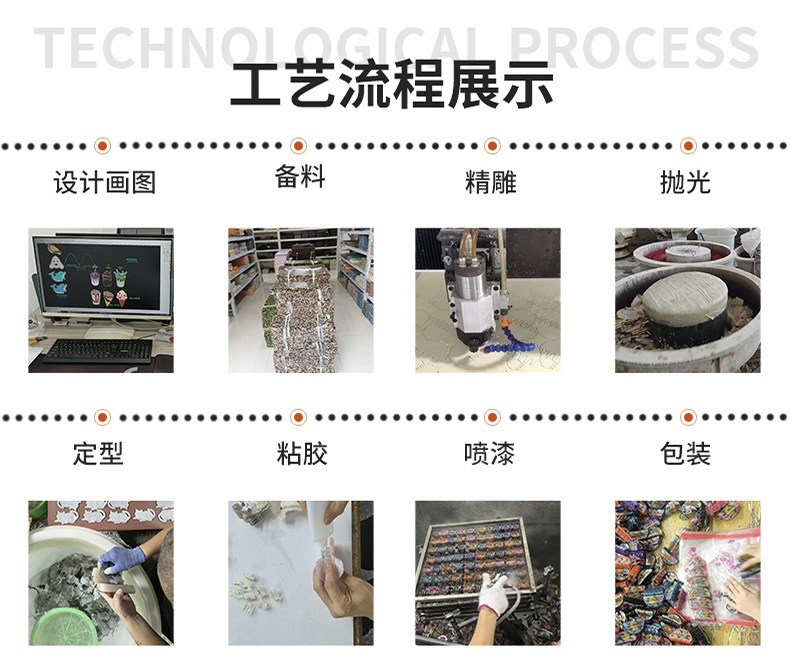 TECHNOLOGICAL PROCESS

工艺流程展示

设计画图

备料

精雕

抛光

定型

粘胶

喷漆

包装