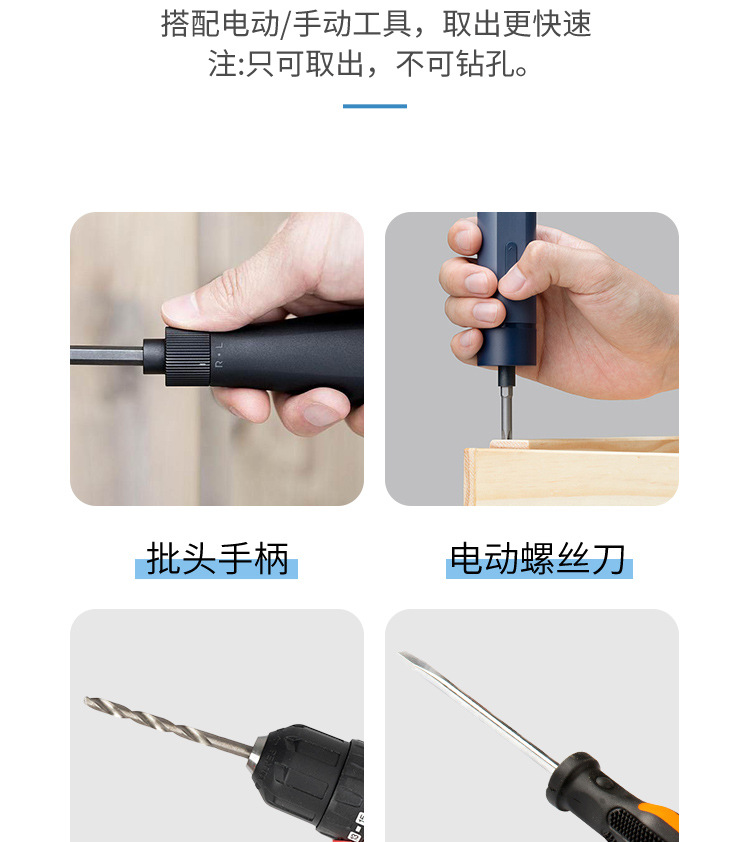 搭配电动/手动工具，取出更快速
注:只可取出，不可钻孔。

R · L

批头手柄

电动螺丝刀