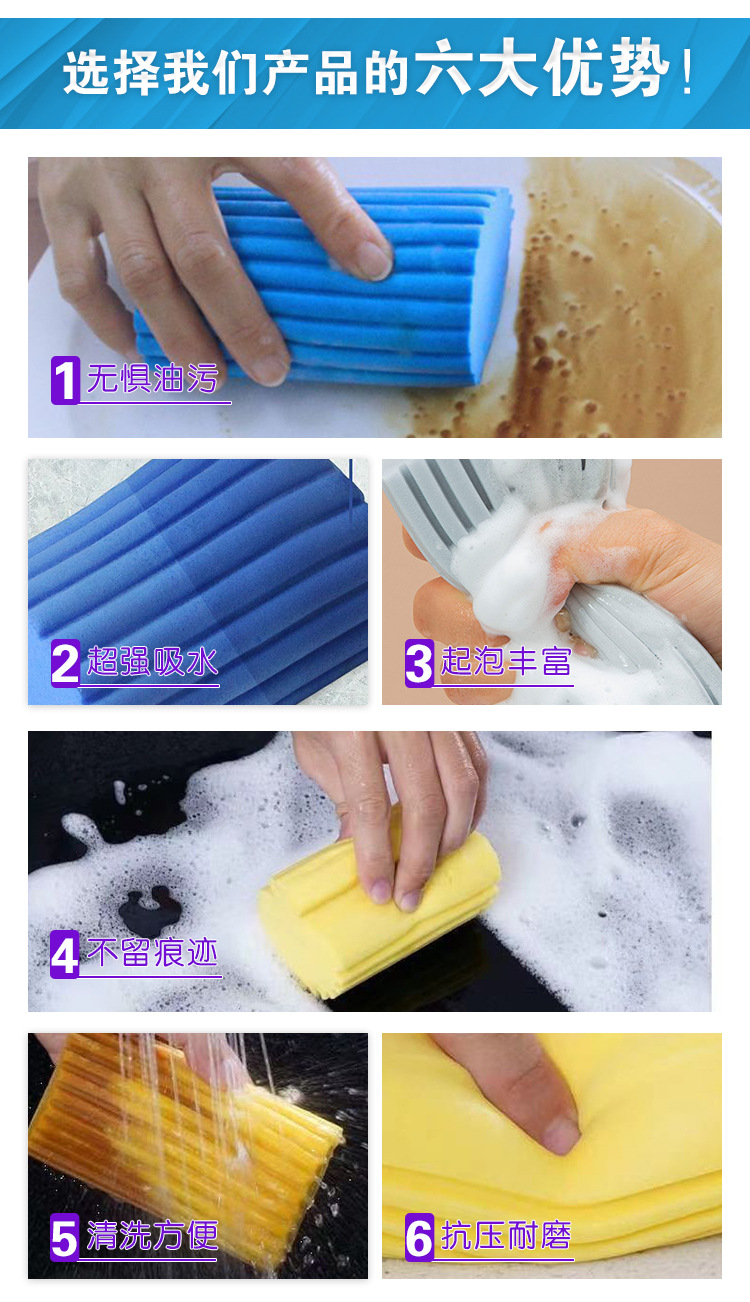 选择我们产品的六大优势！

1 无惧油污

2 超强吸水

3 起泡丰富

4 不留痕迹

5 清洗方便

6 抗压耐磨