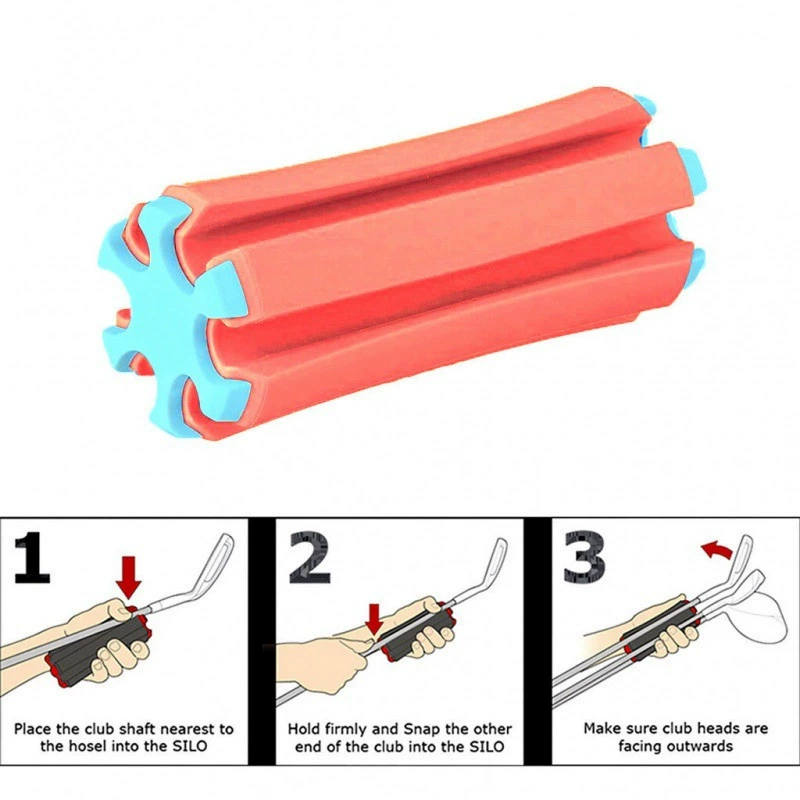 1

Place the club shaft nearest to the hosel into the SILO

2

Hold firmly and Snap the other end of the club into the SILO

3

Make sure club heads are facing outwards