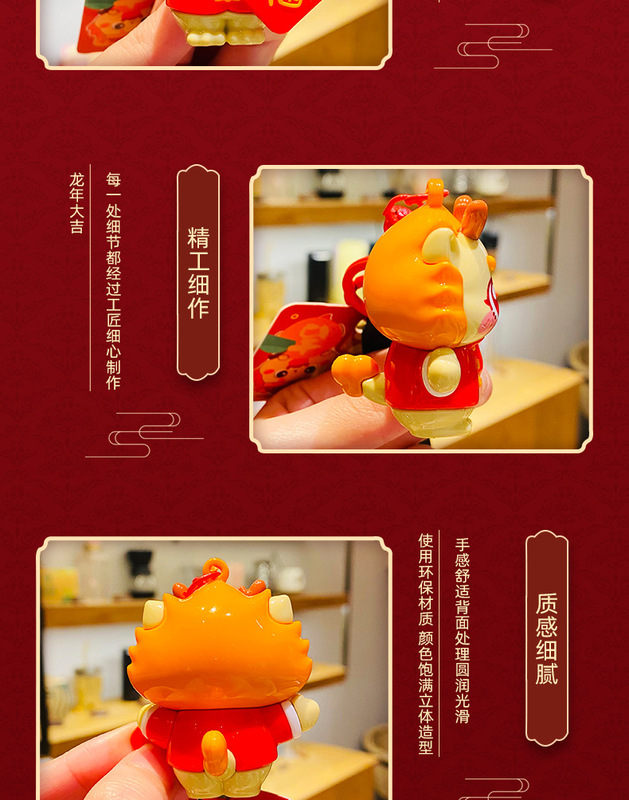 精工细作

每一处细节都经过工匠细心制作

龙年大吉

质感细腻

手感舒适背面处理圆润光滑

使用环保材质 颜色饱满立体造型