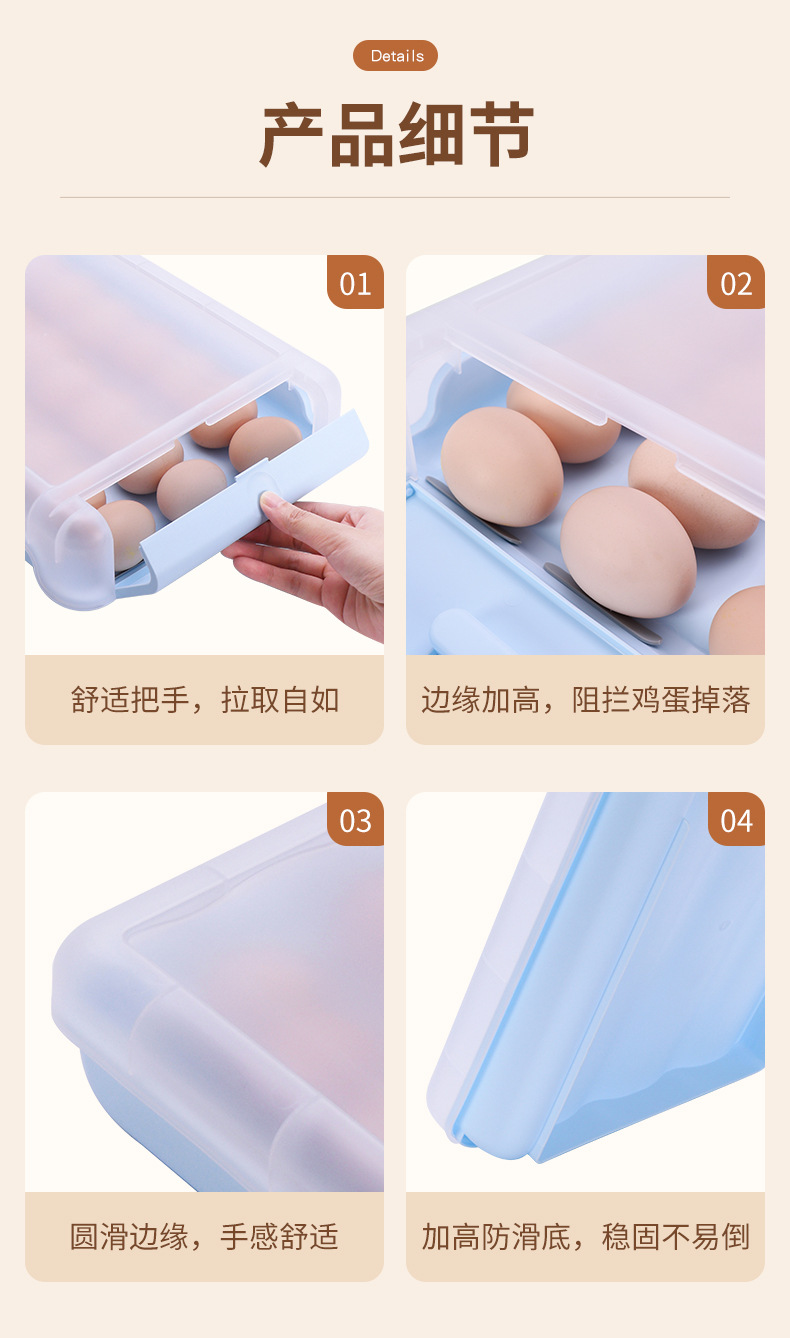 Details

产品细节

01

舒适把手，拉取自如

02

边缘加高，阻拦鸡蛋掉落

03

圆滑边缘，手感舒适

04

加高防滑底，稳固不易倒