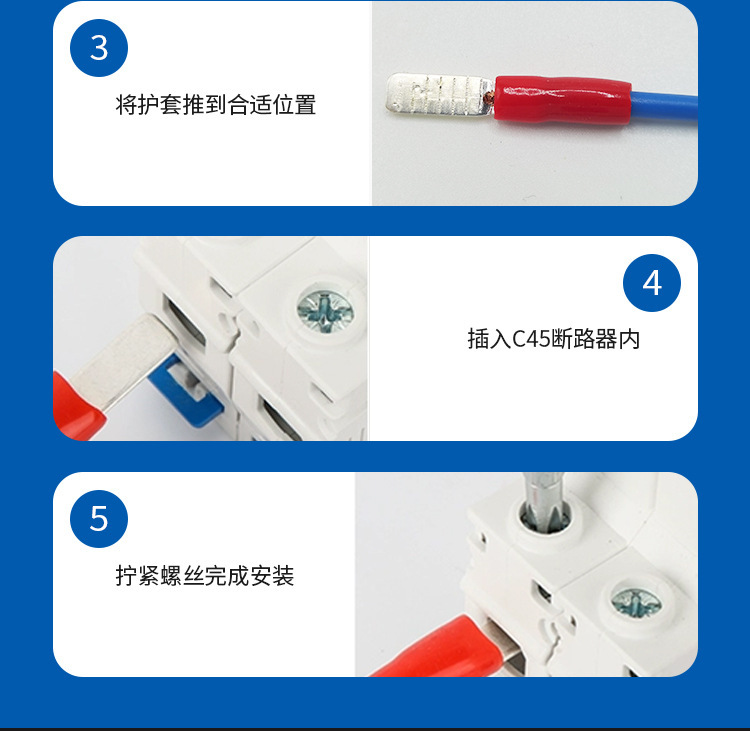 3

将护套推到合适位置

4

插入C45断路器内

5

拧紧螺丝完成安装