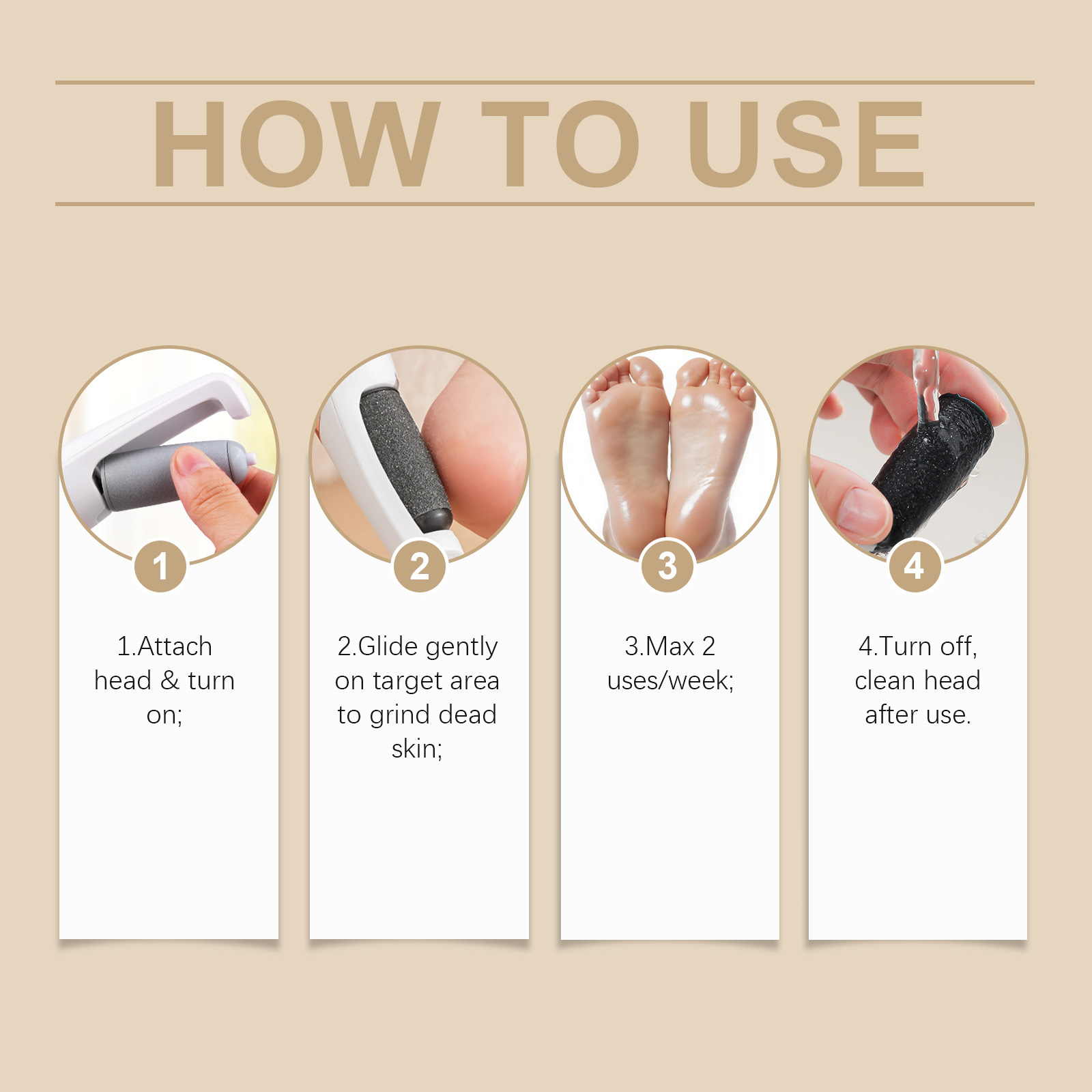 HOW TO USE

1

1.Attach head & turn on;

2

2.Glide gently on target area to grind dead skin;

3

3.Max 2 uses/week;

4

4.Turn off, clean head after use.