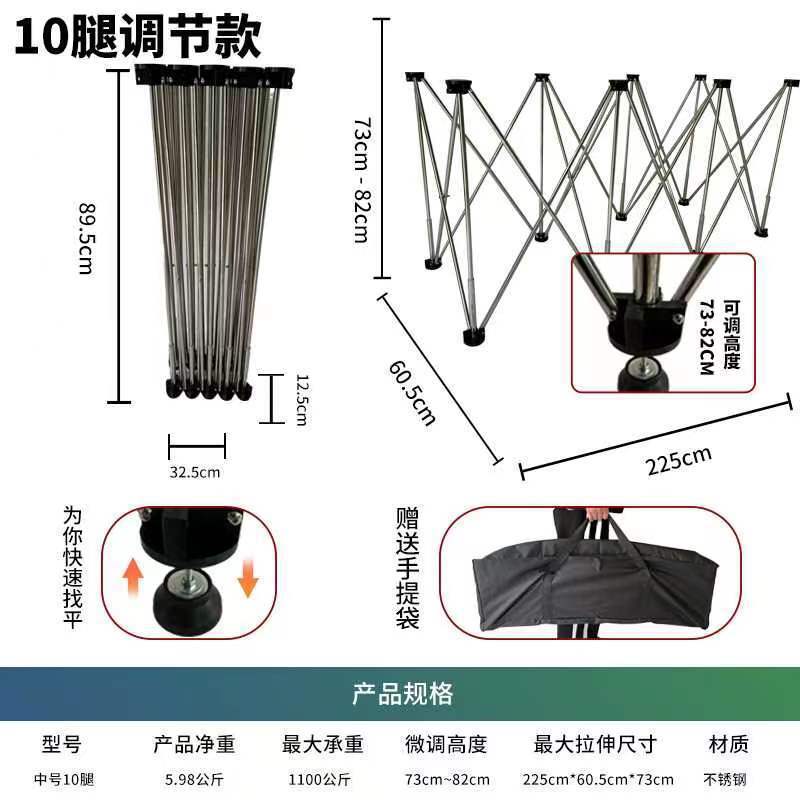 10腿调节款

89.5cm

12.5cm

32.5cm

73cm - 82cm

可调高度 73-82CM

60.5cm

225cm

为你快速找平

赠送手提袋

产品规格

| 型号 | 产品净重 | 最大承重 | 微调高度 | 最大拉伸尺寸 | 材质 |
|---|---|---|---|---|---|
| 中号10腿 | 5.98公斤 | 1100公斤 | 73cm~82cm | 225cm*60.5cm*73cm | 不锈钢 |